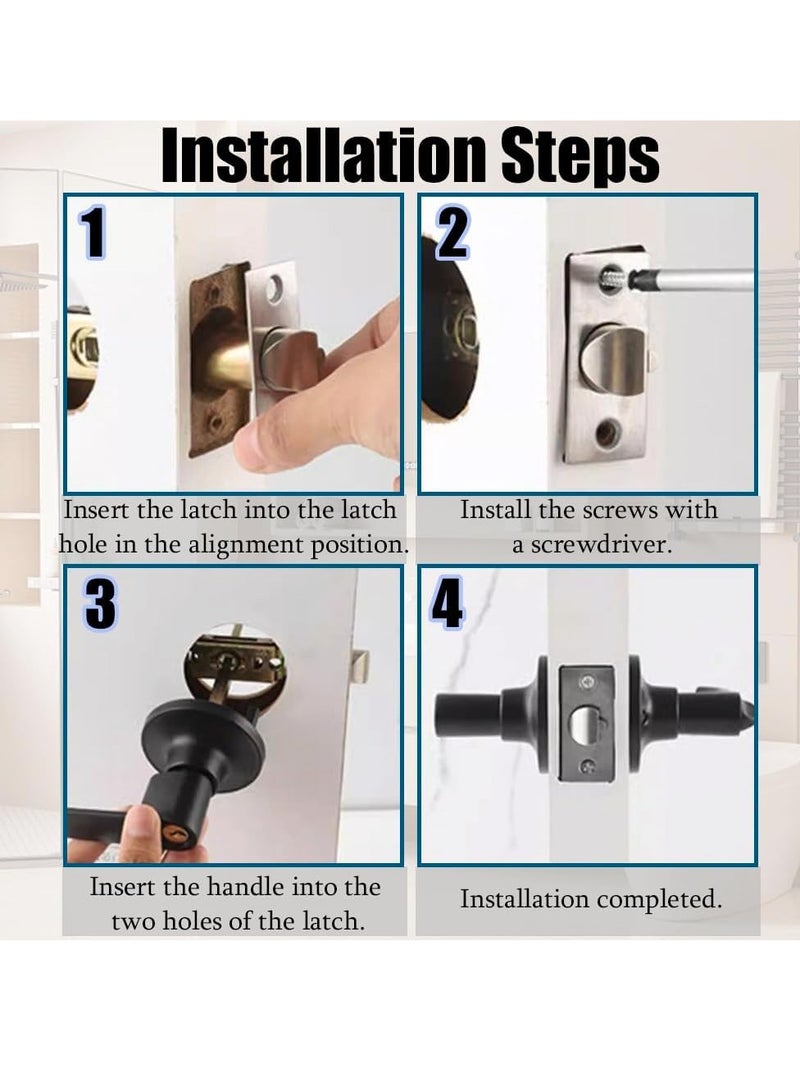 Installation Steps

1

Insert the latch into the latch hole in the alignment position.

2

Install the screws with a screwdriver.

3

Insert the handle into the two holes of the latch.

4

Installation completed.