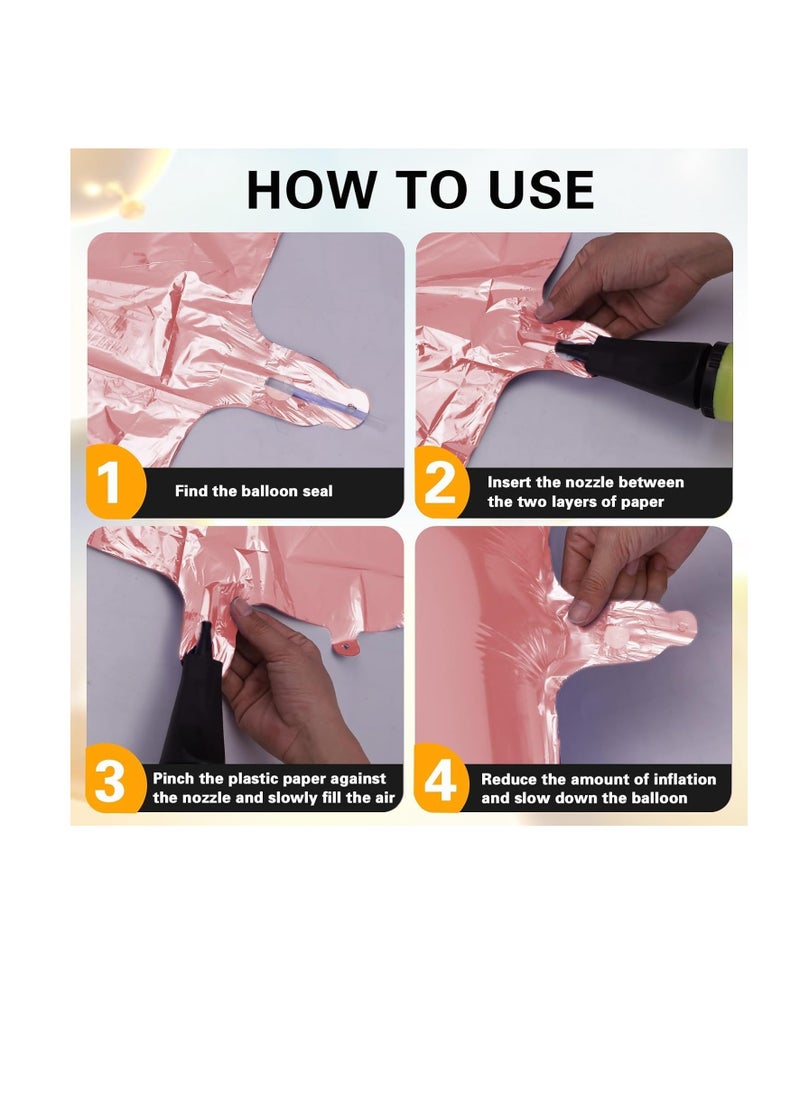 HOW TO USE

1 Find the balloon seal

2 Insert the nozzle between the two layers of paper

3 Pinch the plastic paper against the nozzle and slowly fill the air

4 Reduce the amount of inflation and slow down the balloon