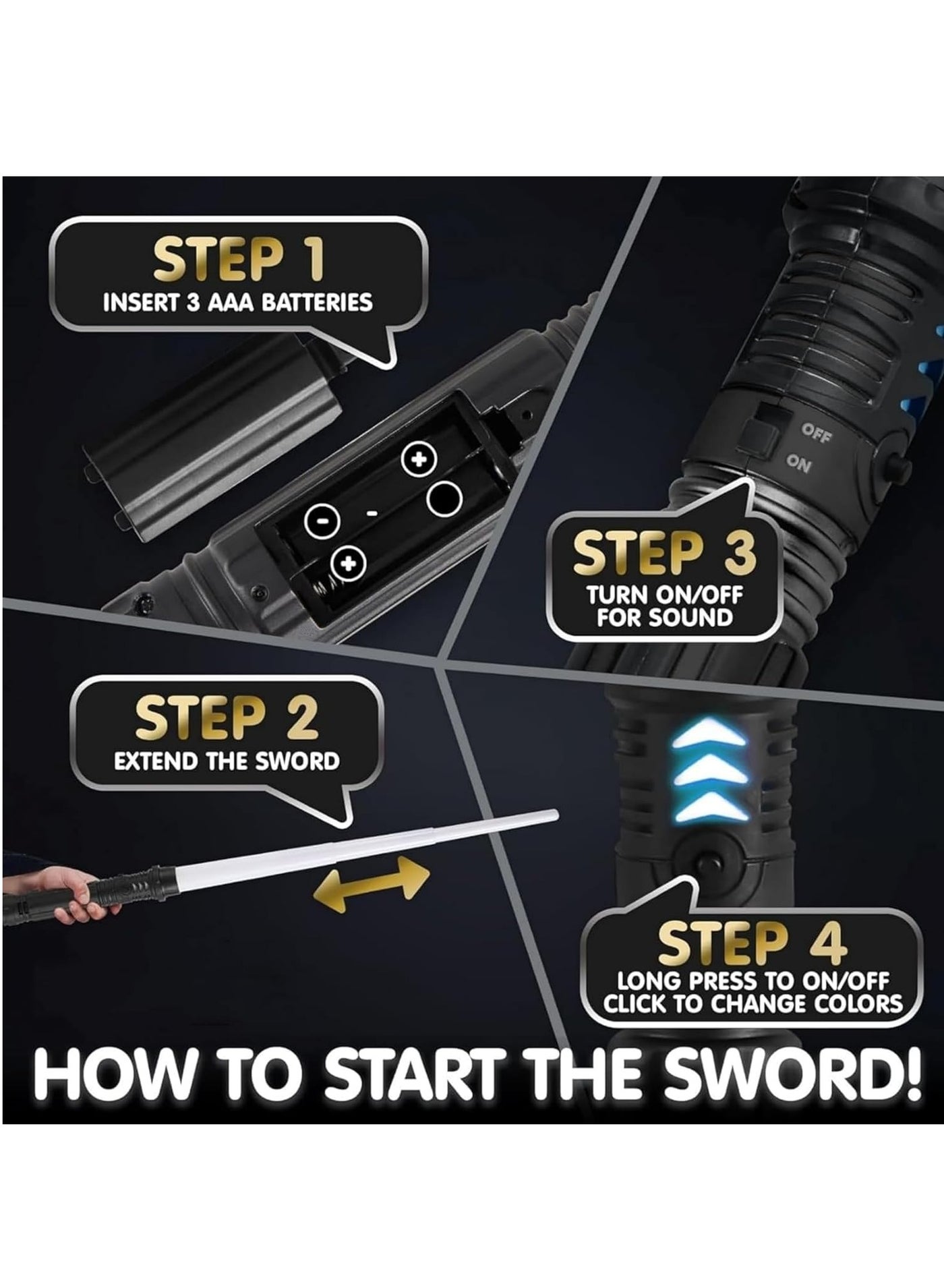 STEP 1
INSERT 3 AAA BATTERIES

+
-
-
+

OFF
ON

STEP 3
TURN ON/OFF FOR SOUND

STEP 2
EXTEND THE SWORD

STEP 4
LONG PRESS TO ON/OFF
CLICK TO CHANGE COLORS

HOW TO START THE SWORD!