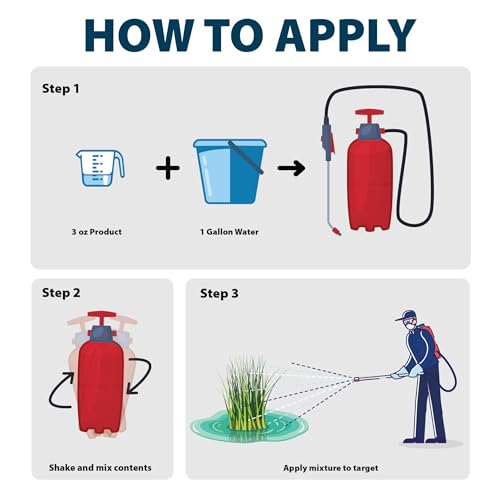 HOW TO APPLY

Step 1

3 oz Product

1 Gallon Water

Step 2

Shake and mix contents

Step 3

Apply mixture to target