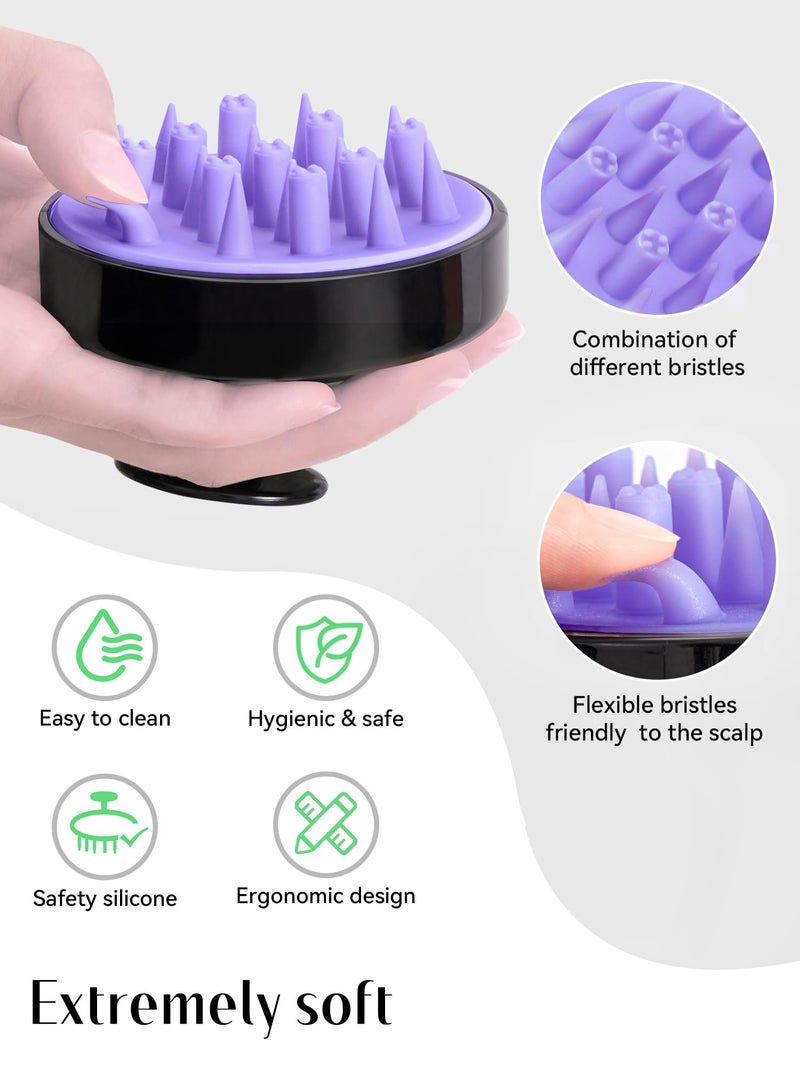 Combination of different bristles

Flexible bristles friendly to the scalp

Easy to clean

Hygienic & safe

Safety silicone

Ergonomic design

Extremely soft