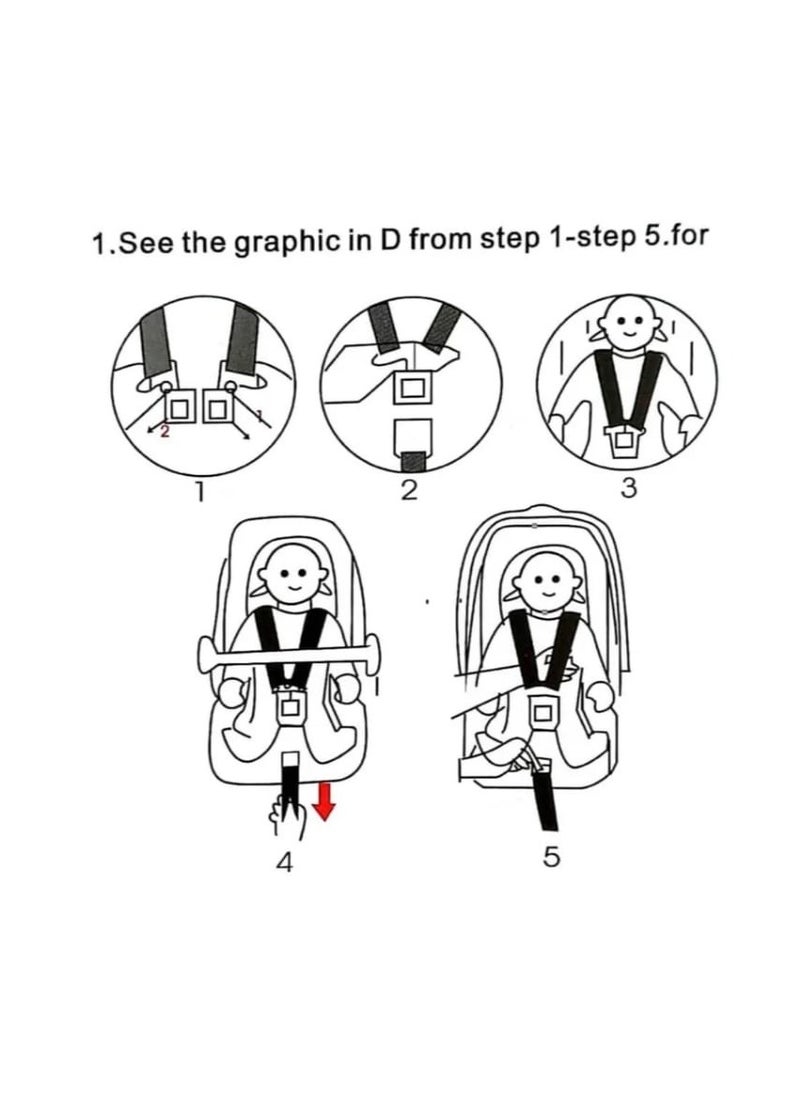 1.See the graphic in D from step 1-step 5.for

2

1

1

2

3

4

5