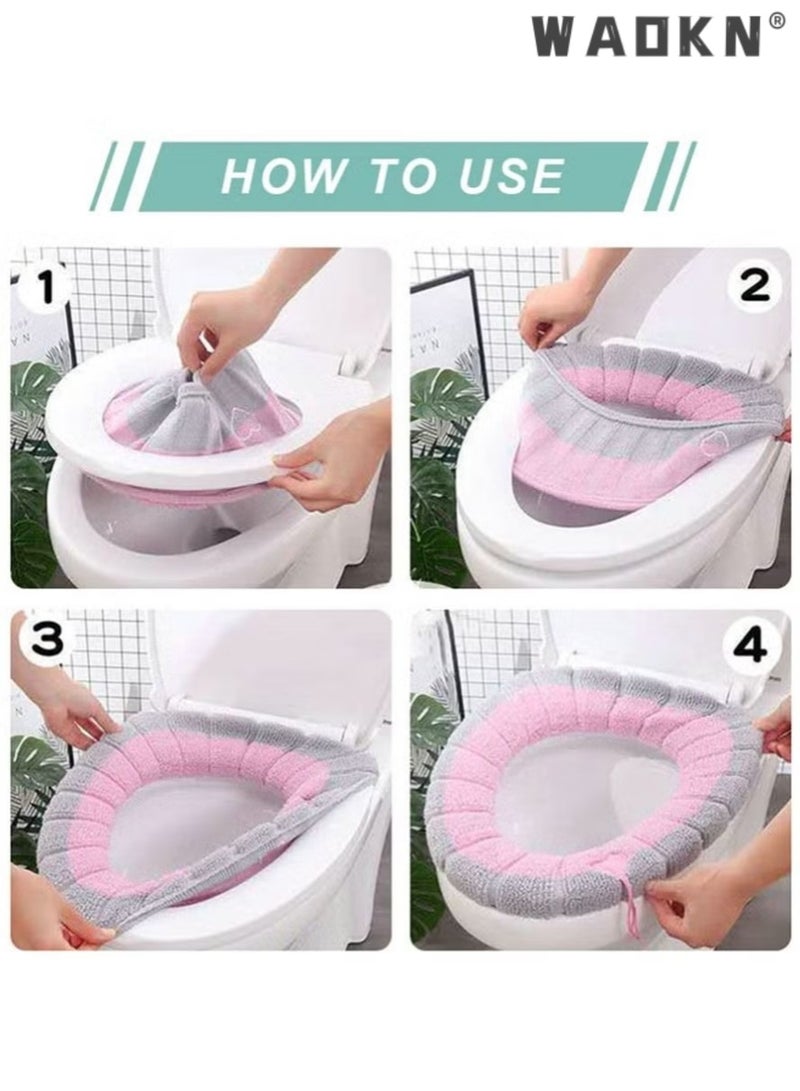 WAOKN®

HOW TO USE

1

2

3

4