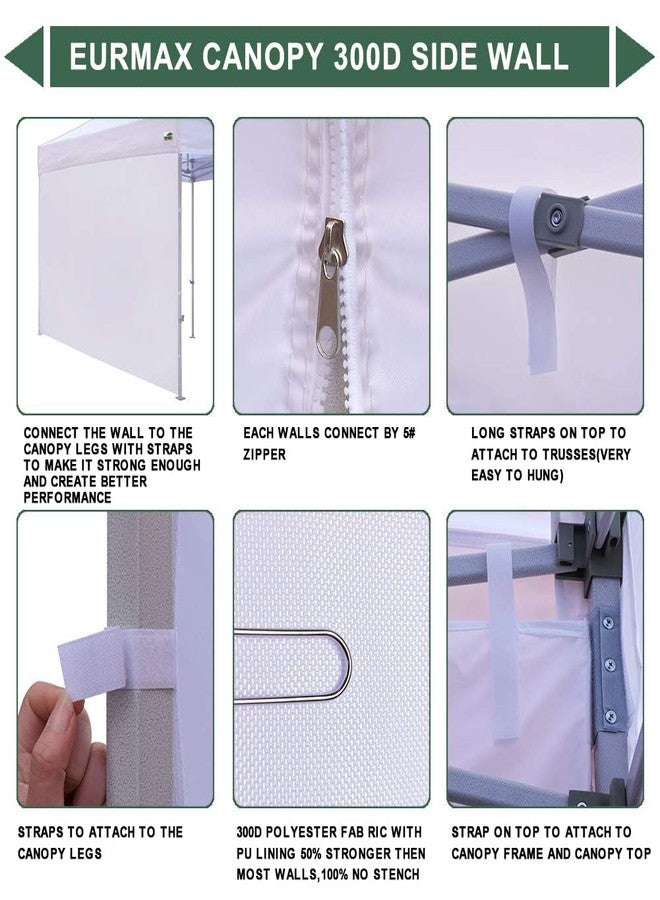 EURMAX CANOPY 300D SIDE WALL

CONNECT THE WALL TO THE CANOPY LEGS WITH STRAPS TO MAKE IT STRONG ENOUGH AND CREATE BETTER PERFORMANCE

EACH WALLS CONNECT BY 5# ZIPPER

LONG STRAPS ON TOP TO ATTACH TO TRUSSES(VERY EASY TO HUNG)

STRAPS TO ATTACH TO THE CANOPY LEGS

300D POLYESTER FAB RIC WITH PU LINING 50% STRONGER THEN MOST WALLS,100% NO STENCH

STRAP ON TOP TO ATTACH TO CANOPY FRAME AND CANOPY TOP