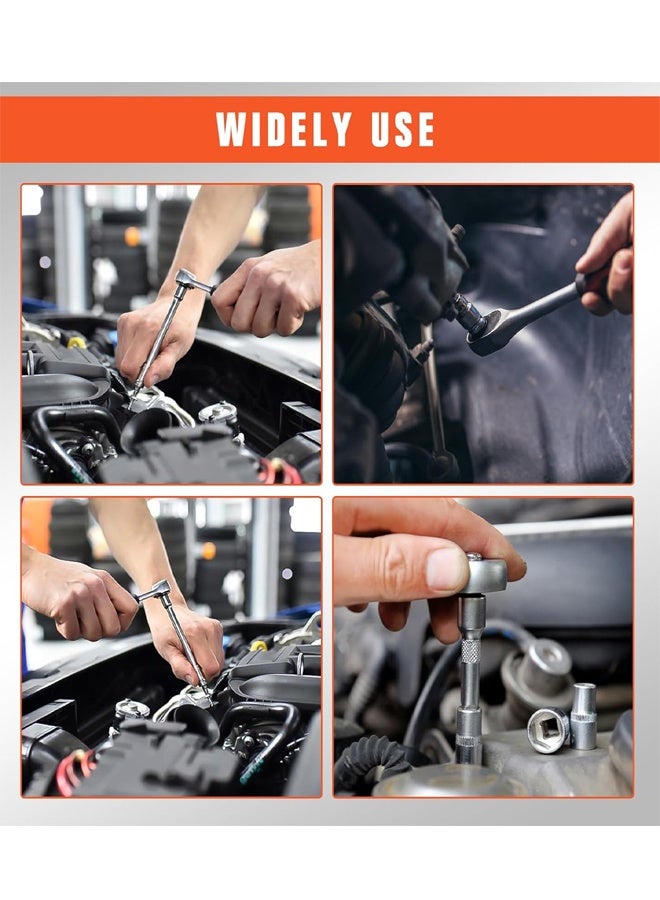 WIDELY USE