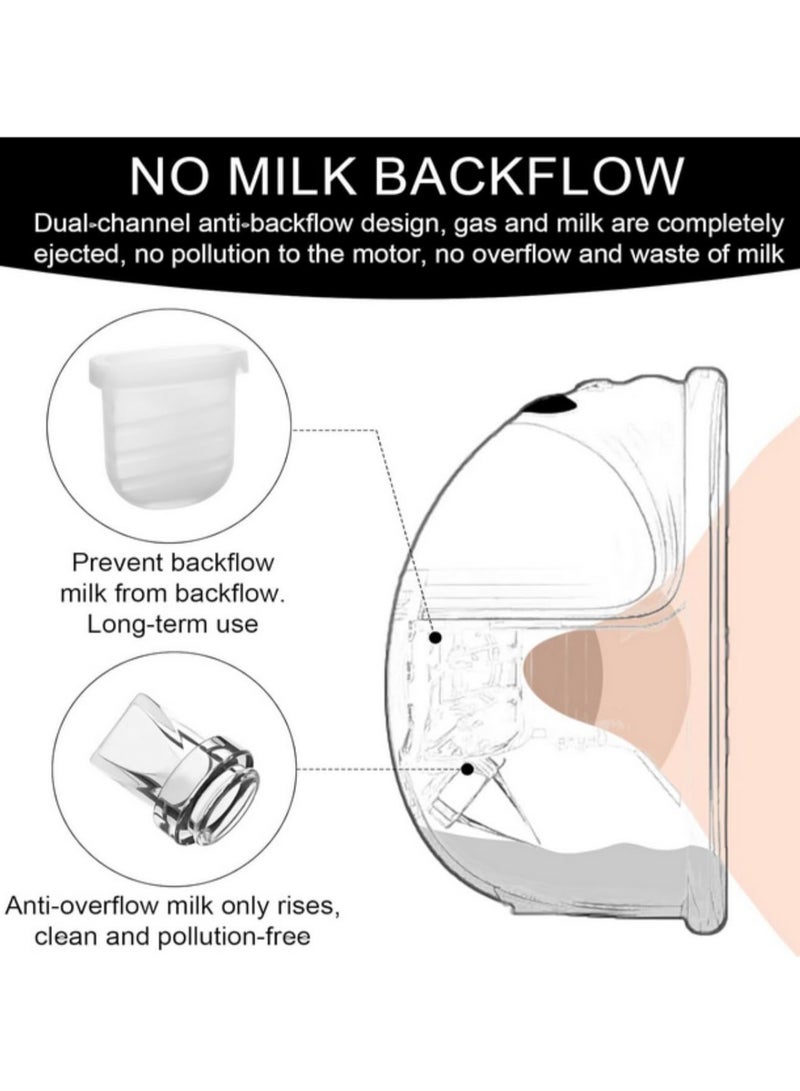 NO MILK BACKFLOW

Dual-channel anti-backflow design, gas and milk are completely ejected, no pollution to the motor, no overflow and waste of milk

Prevent backflow milk from backflow. Long-term use

Anti-overflow milk only rises, clean and pollution-free