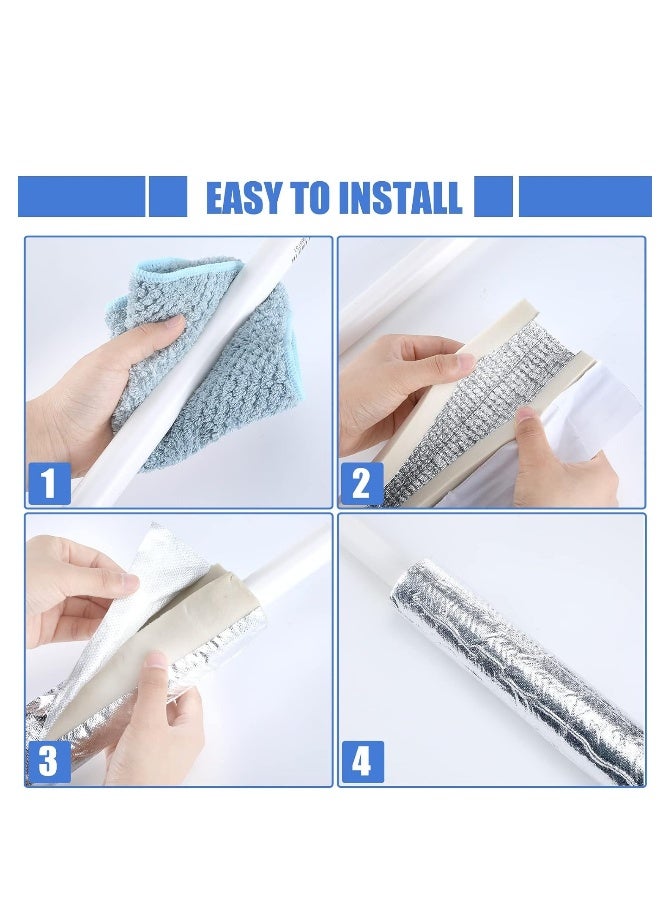 EASY TO INSTALL

1

2

3

4