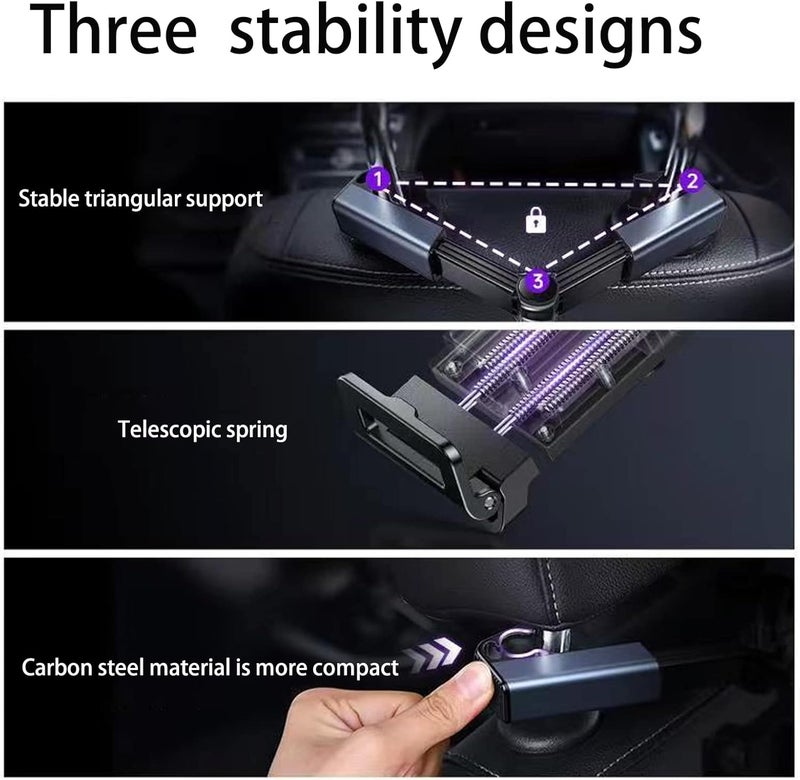 Three stability designs

Stable triangular support

1

2

3

Telescopic spring

Carbon steel material is more compact