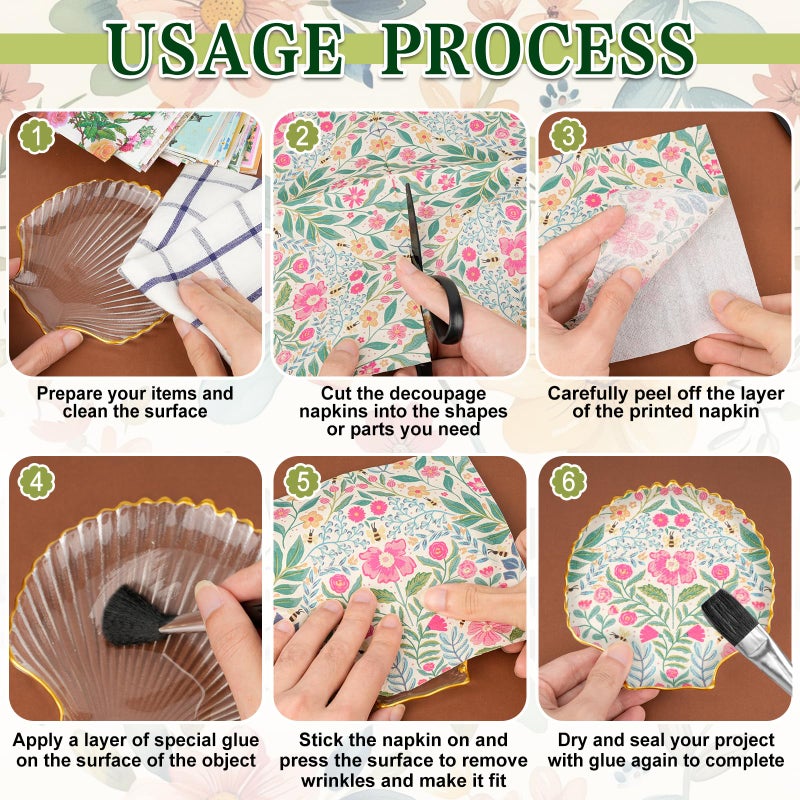 USAGE PROCESS

1

Prepare your items and clean the surface

2

Cut the decoupage napkins into the shapes or parts you need

3

Carefully peel off the layer of the printed napkin

4

Apply a layer of special glue on the surface of the object

5

Stick the napkin on and press the surface to remove wrinkles and make it fit

6

Dry and seal your project with glue again to complete