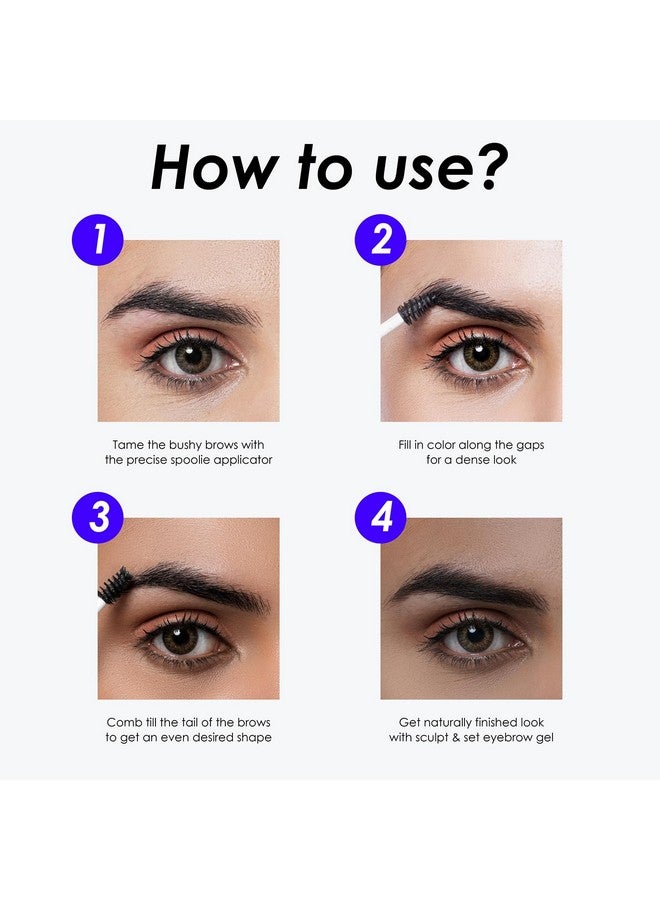 How to use?

1

Tame the bushy brows with the precise spoolie applicator

2

Fill in color along the gaps for a dense look

3

Comb till the tail of the brows to get an even desired shape

4

Get naturally finished look with sculpt & set eyebrow gel