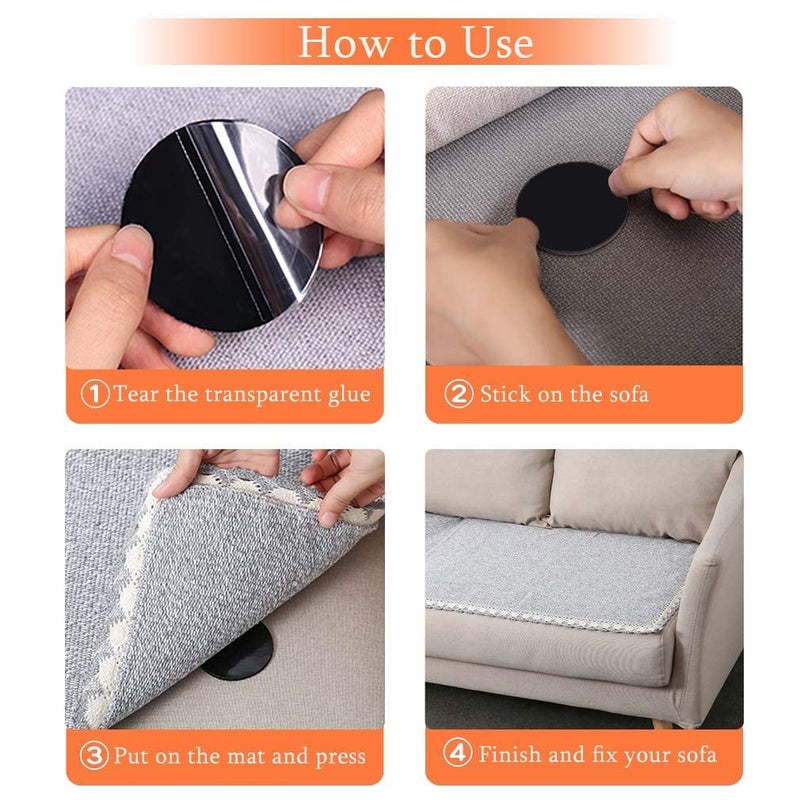 How to Use

① Tear the transparent glue

② Stick on the sofa

③ Put on the mat and press

④ Finish and fix your sofa