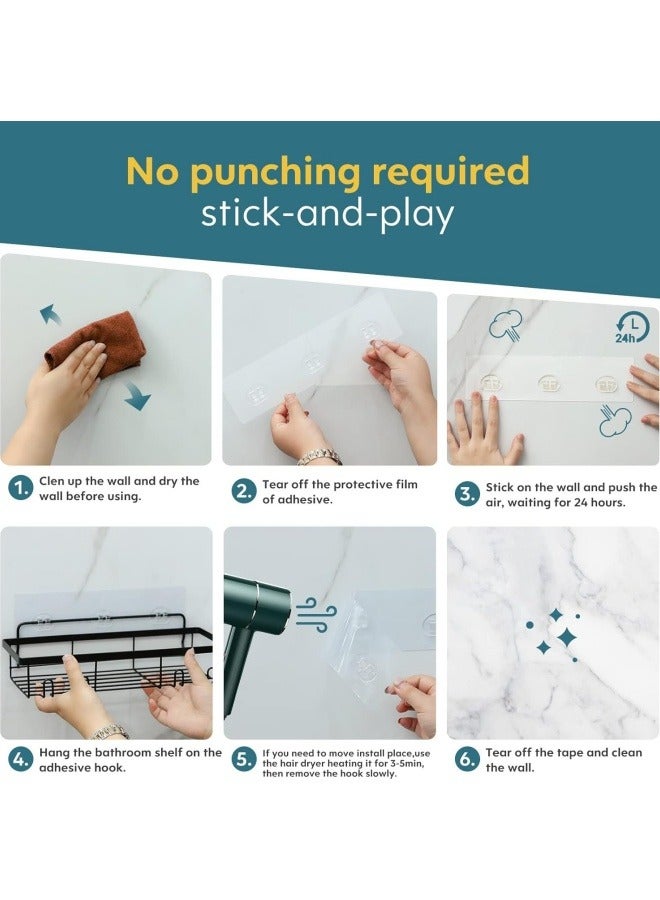 No punching required
stick-and-play

24h

1. Clen up the wall and dry the wall before using.

2. Tear off the protective film of adhesive.

3. Stick on the wall and push the air, waiting for 24 hours.

4. Hang the bathroom shelf on the adhesive hook.

5. If you need to move install place,use the hair dryer heating it for 3-5min, then remove the hook slowly.

6. Tear off the tape and clean the wall.