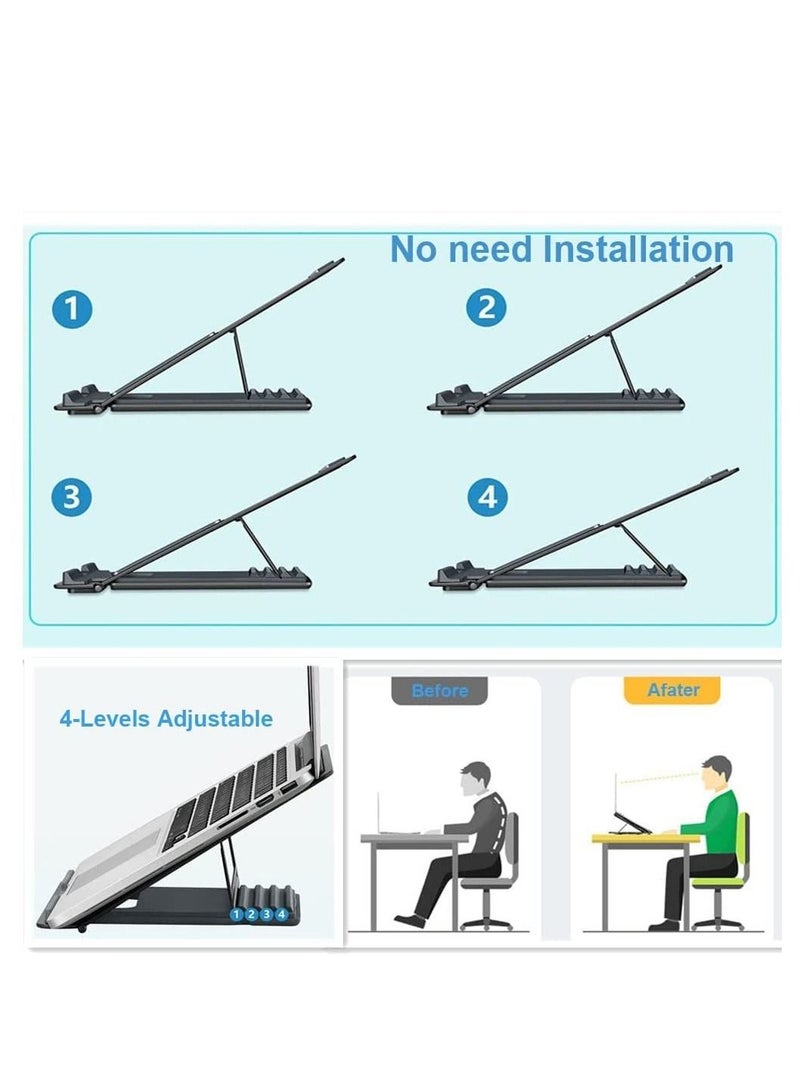 No need Installation

1

2

3

4

4-Levels Adjustable

1 2 3 4

Before

Afater