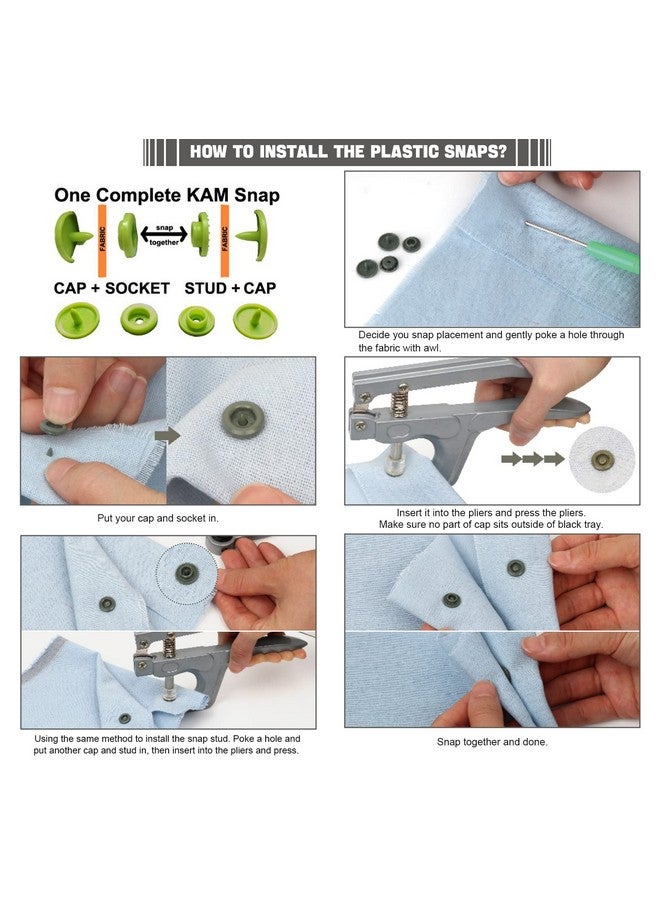 HOW TO INSTALL THE PLASTIC SNAPS?

One Complete KAM Snap

FABRIC

snap together

FABRIC

CAP + SOCKET STUD + CAP

Decide you snap placement and gently poke a hole through the fabric with awl.

Put your cap and socket in.

Insert it into the pliers and press the pliers. Make sure no part of cap sits outside of black tray.

Using the same method to install the snap stud. Poke a hole and put another cap and stud in, then insert into the pliers and press.

Snap together and done.