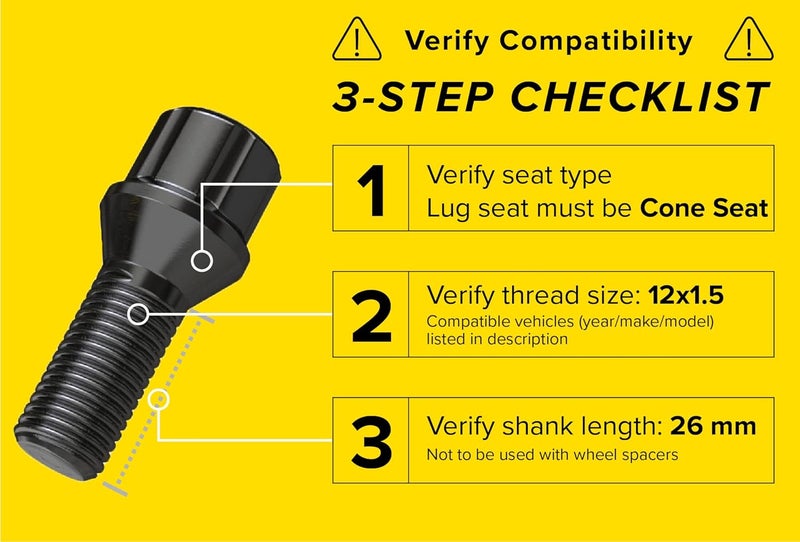 Verify Compatibility

3-STEP CHECKLIST

1
Verify seat type
Lug seat must be Cone Seat

2
Verify thread size: 12x1.5
Compatible vehicles (year/make/model) listed in description

3
Verify shank length: 26 mm
Not to be used with wheel spacers