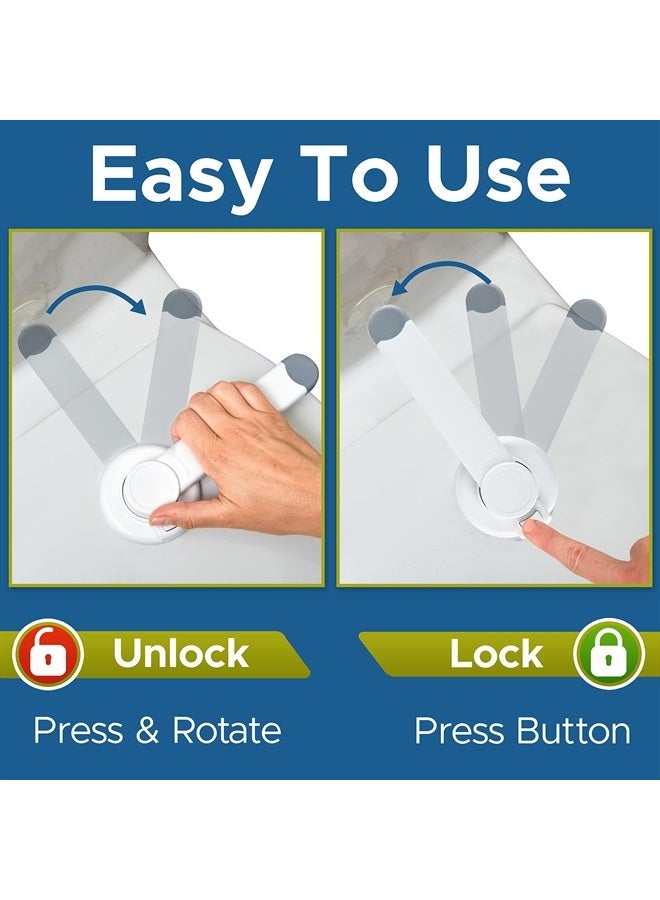 Easy To Use

Unlock

Press & Rotate

Lock

Press Button