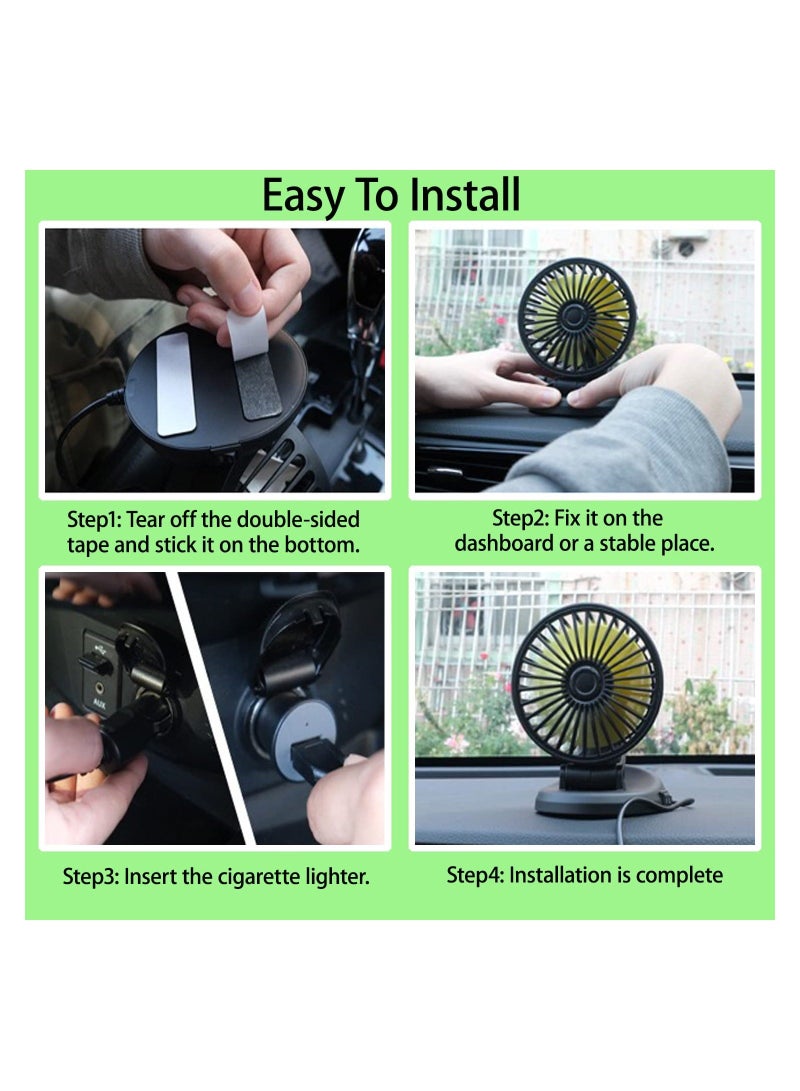 Easy To Install

Step1: Tear off the double-sided tape and stick it on the bottom.

Step2: Fix it on the dashboard or a stable place.

AUX

Step3: Insert the cigarette lighter.

Step4: Installation is complete