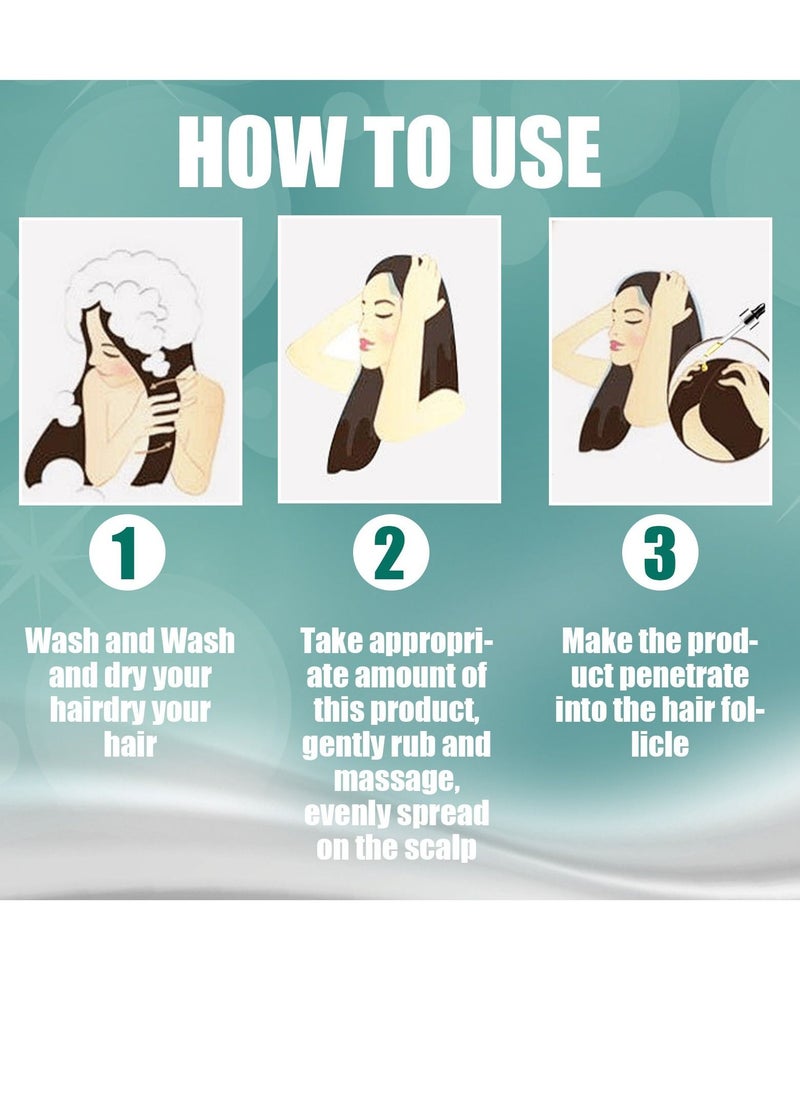 HOW TO USE

1

Wash and Wash and dry your hairdry your hair

2

Take appropriate amount of this product, gently rub and massage, evenly spread on the scalp

3

Make the product penetrate into the hair follicle