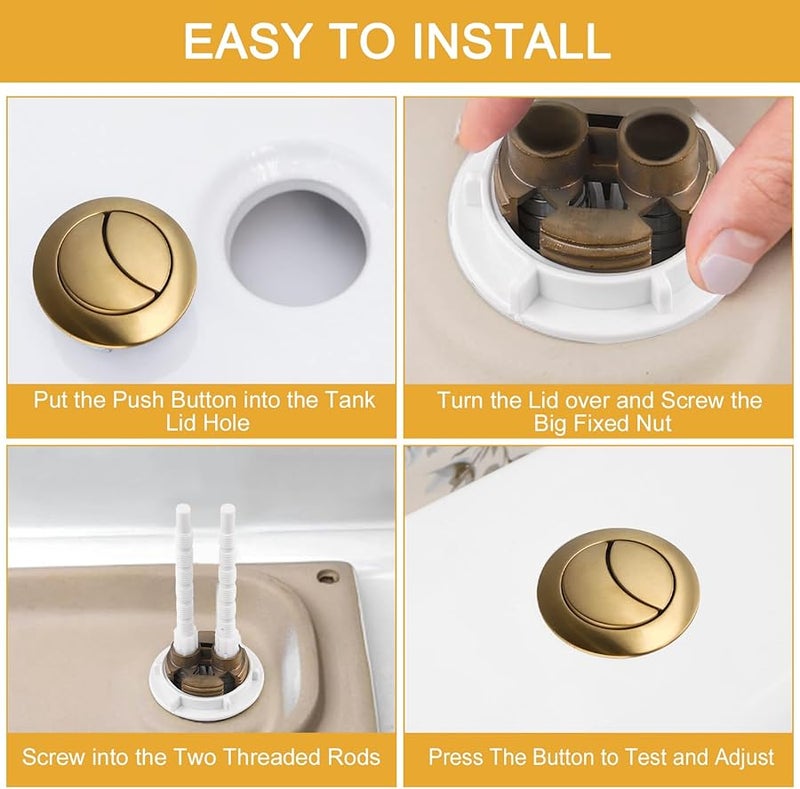 EASY TO INSTALL

Put the Push Button into the Tank Lid Hole

Turn the Lid over and Screw the Big Fixed Nut

Screw into the Two Threaded Rods

Press The Button to Test and Adjust