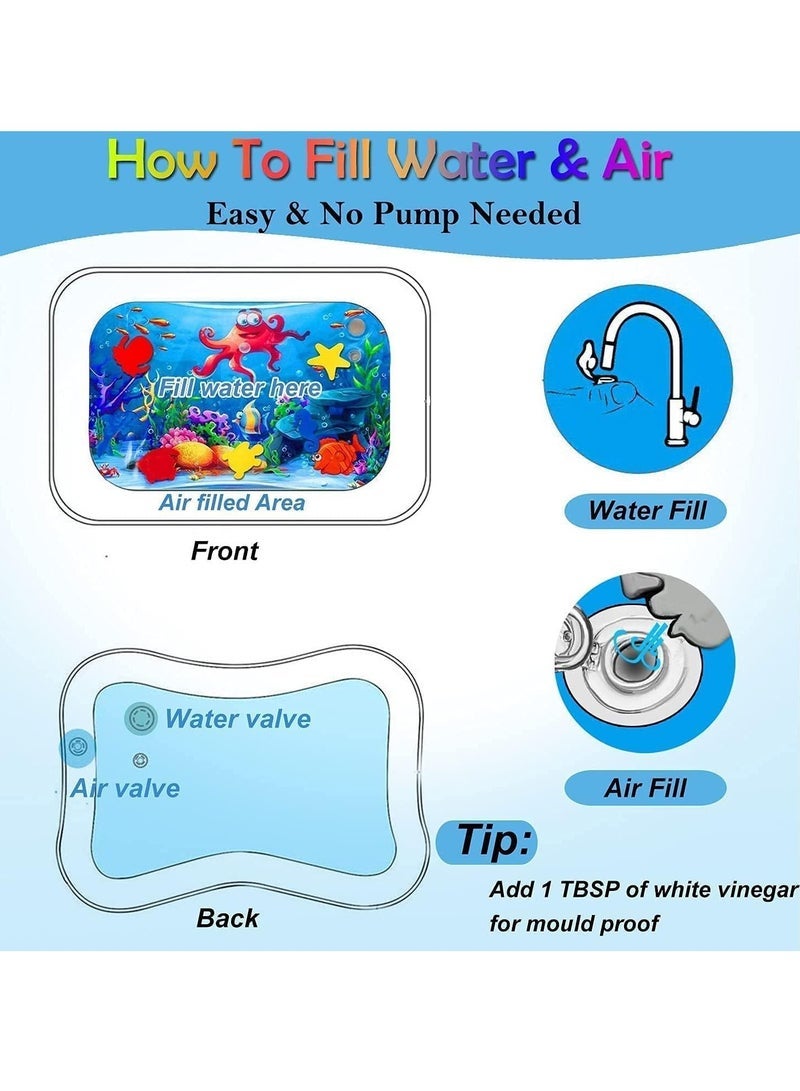 How To Fill Water & Air
Easy & No Pump Needed

Fill water here
Air filled Area
Front

Water Fill

Water valve
Air valve
Back

Air Fill

Tip:
Add 1 TBSP of white vinegar for mould proof