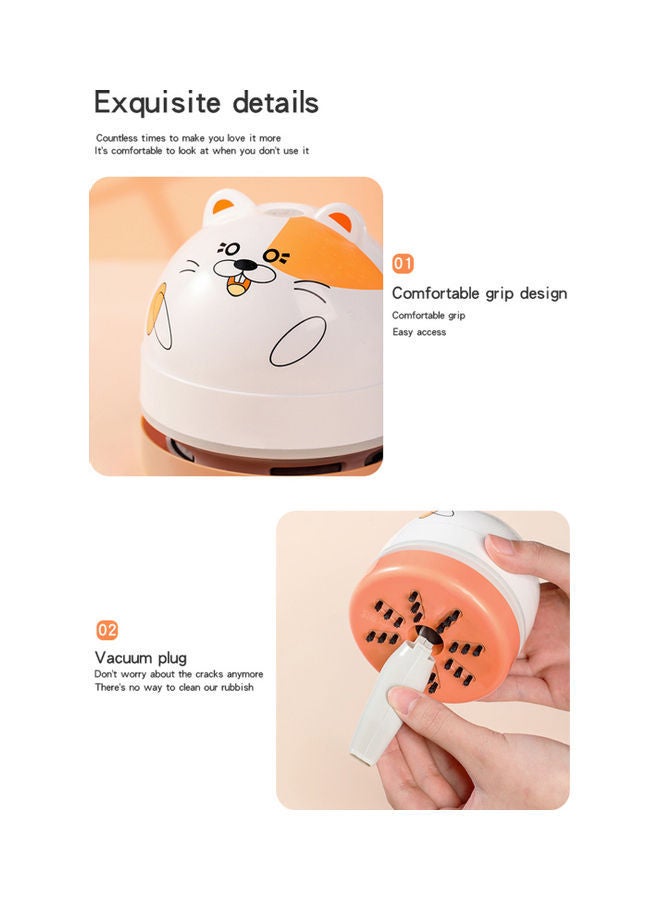 Exquisite details

Countless times to make you love it more
It's comfortable to look at when you don't use it

01
Comfortable grip design
Comfortable grip
Easy access

02
Vacuum plug
Don't worry about the cracks anymore
There's no way to clean our rubbish