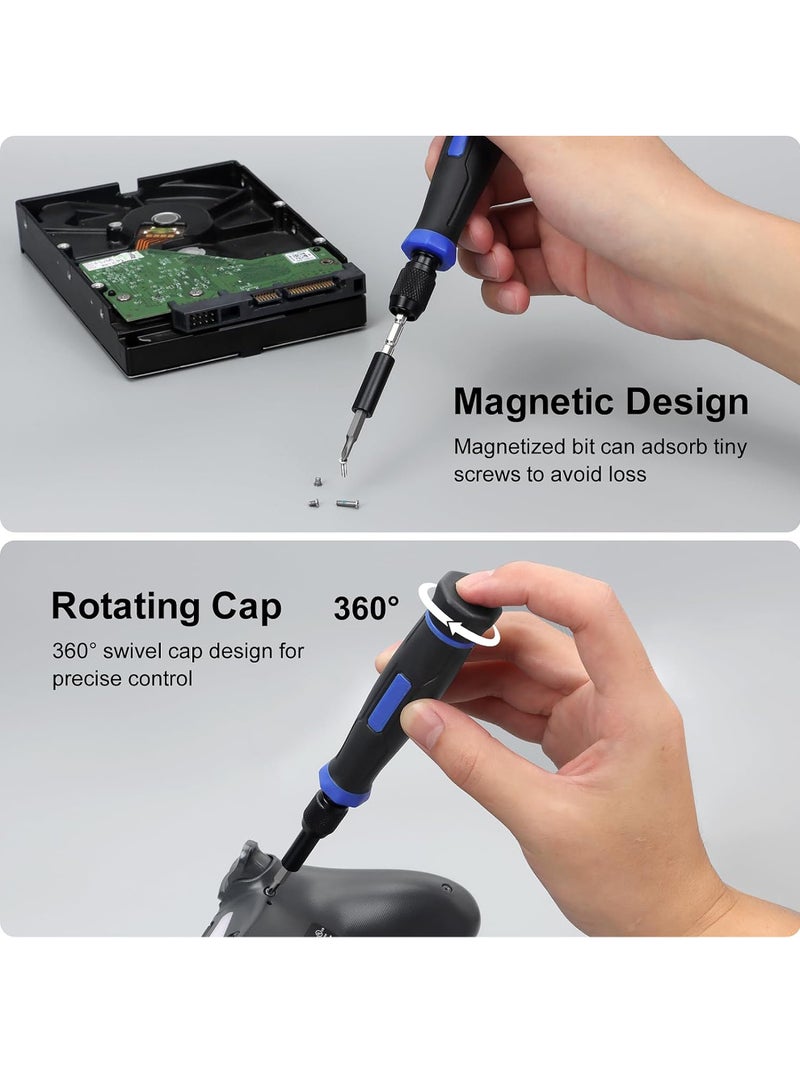 Magnetic Design

Magnetized bit can adsorb tiny screws to avoid loss

Rotating Cap

360°

360° swivel cap design for precise control