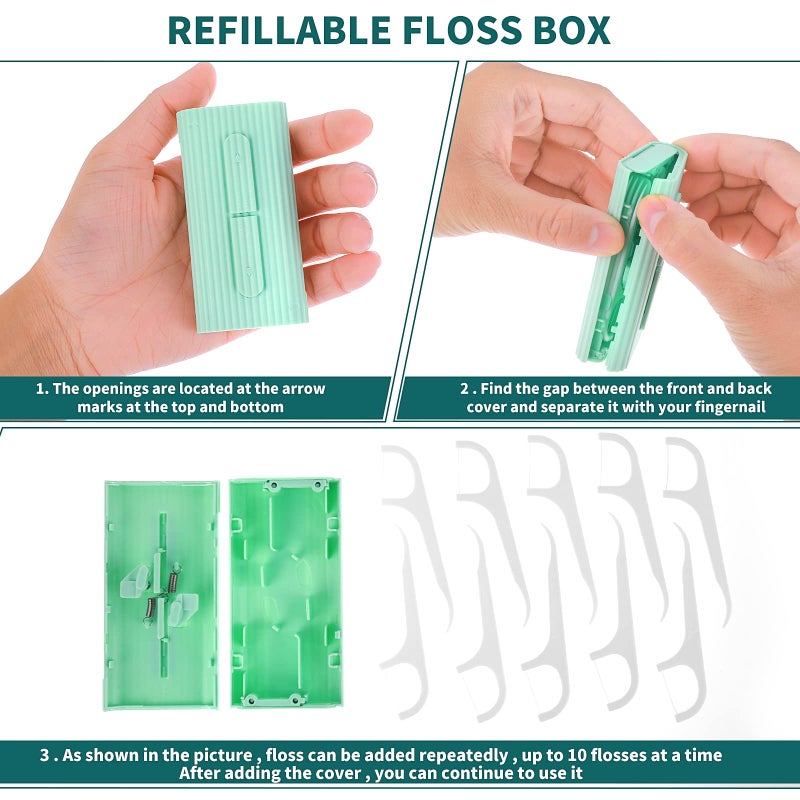 REFILLABLE FLOSS BOX

1. The openings are located at the arrow marks at the top and bottom

2 . Find the gap between the front and back cover and separate it with your fingernail

3 . As shown in the picture , floss can be added repeatedly , up to 10 flosses at a time
After adding the cover , you can continue to use it