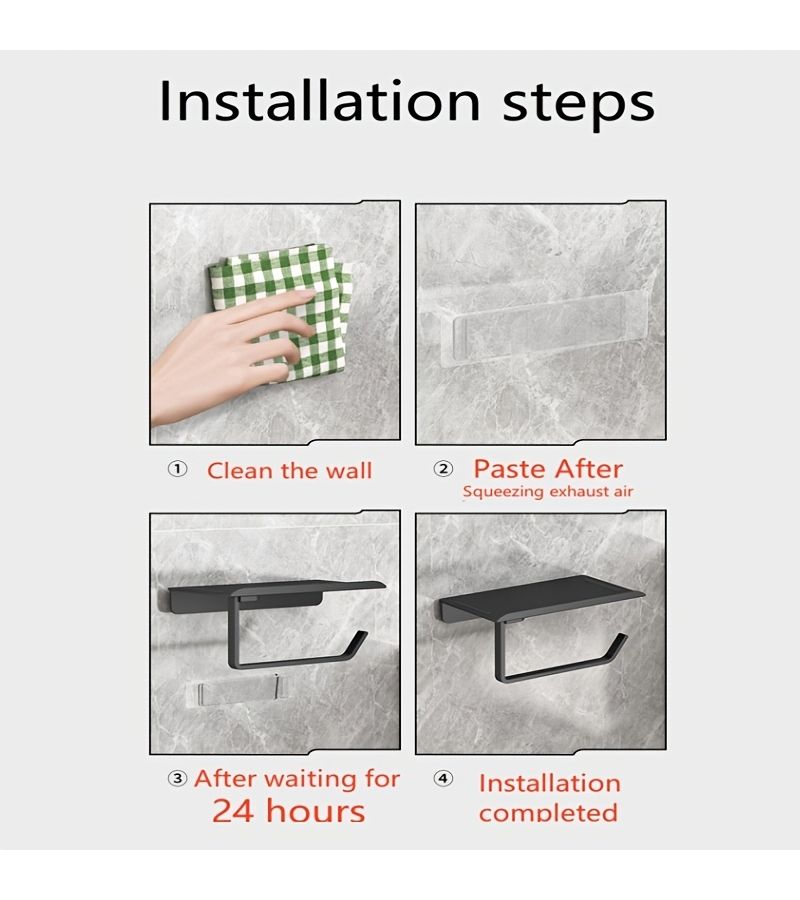 Installation steps

① Clean the wall

② Paste After
Squeezing exhaust air

③ After waiting for
24 hours

④ Installation
completed