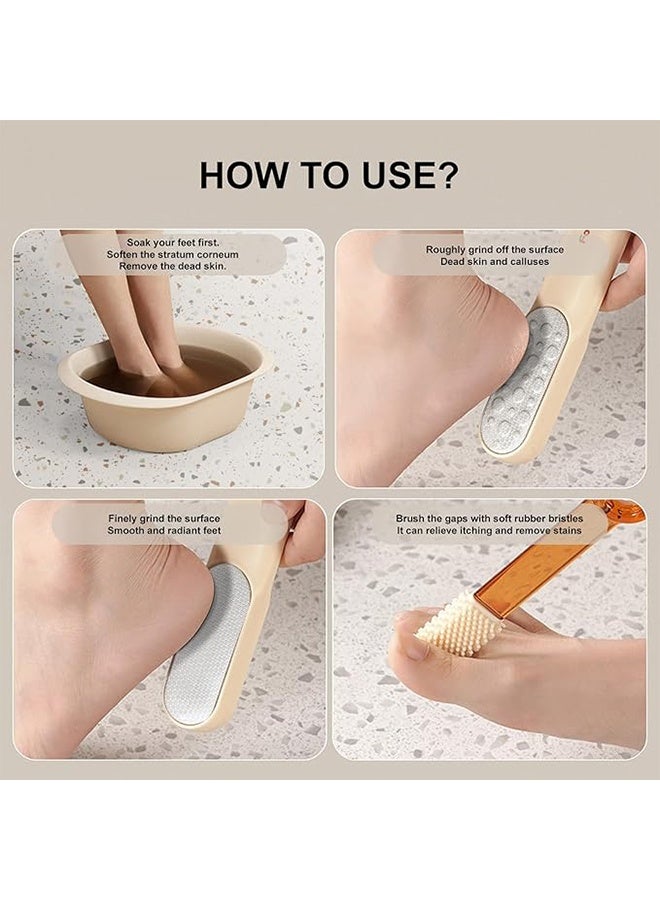 HOW TO USE?

Soak your feet first.
Soften the stratum corneum
Remove the dead skin.

Roughly grind off the surface
Dead skin and calluses

Finely grind the surface
Smooth and radiant feet

Brush the gaps with soft rubber bristles
It can relieve itching and remove stains