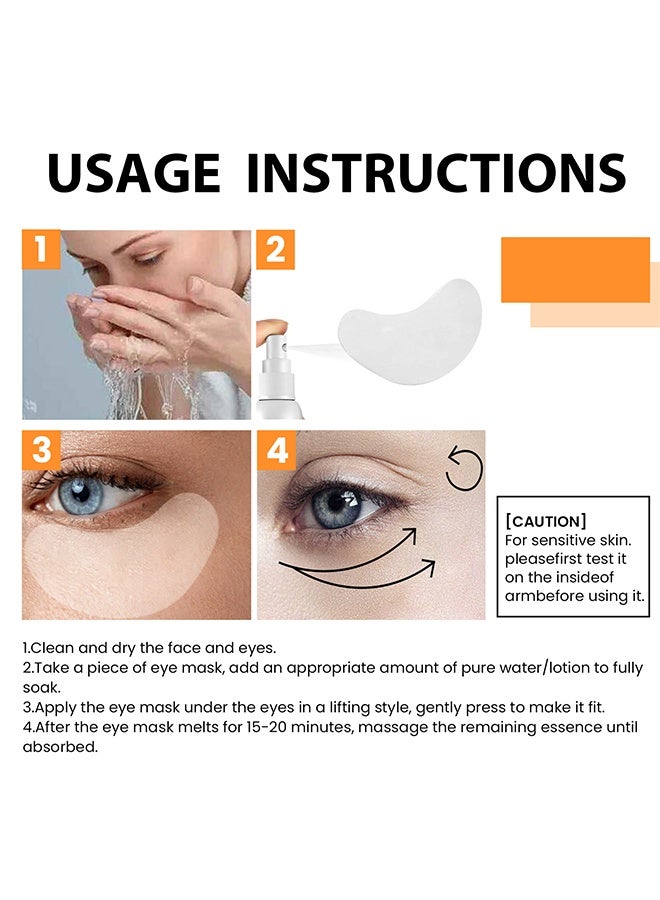 USAGE INSTRUCTIONS

1

2

3

4

[CAUTION]
For sensitive skin. pleasefirst test it on the insideof armbefore using it.

1.Clean and dry the face and eyes.
2.Take a piece of eye mask, add an appropriate amount of pure water/lotion to fully soak.
3.Apply the eye mask under the eyes in a lifting style, gently press to make it fit.
4.After the eye mask melts for 15-20 minutes, massage the remaining essence until absorbed.