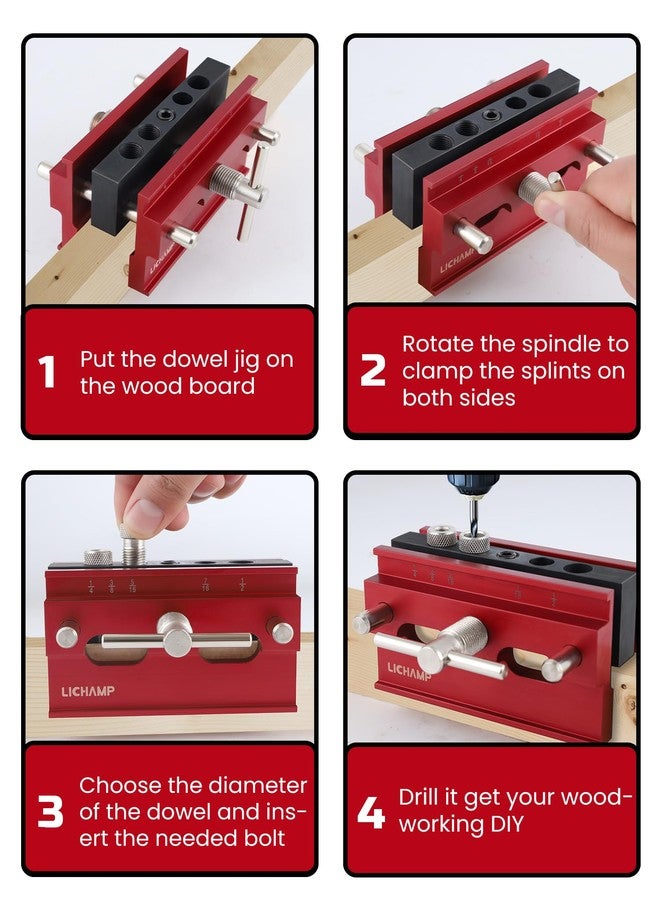 LICHAMP

1 Put the dowel jig on the wood board

LICHAMP

2 Rotate the spindle to clamp the splints on both sides

$\frac{1}{4}$ $\frac{3}{8}$ $\frac{5}{16}$ $\frac{7}{16}$ $\frac{1}{2}$

LICHAMP

3 Choose the diameter of the dowel and insert the needed bolt

LICHAMP

4 Drill it get your woodworking DIY