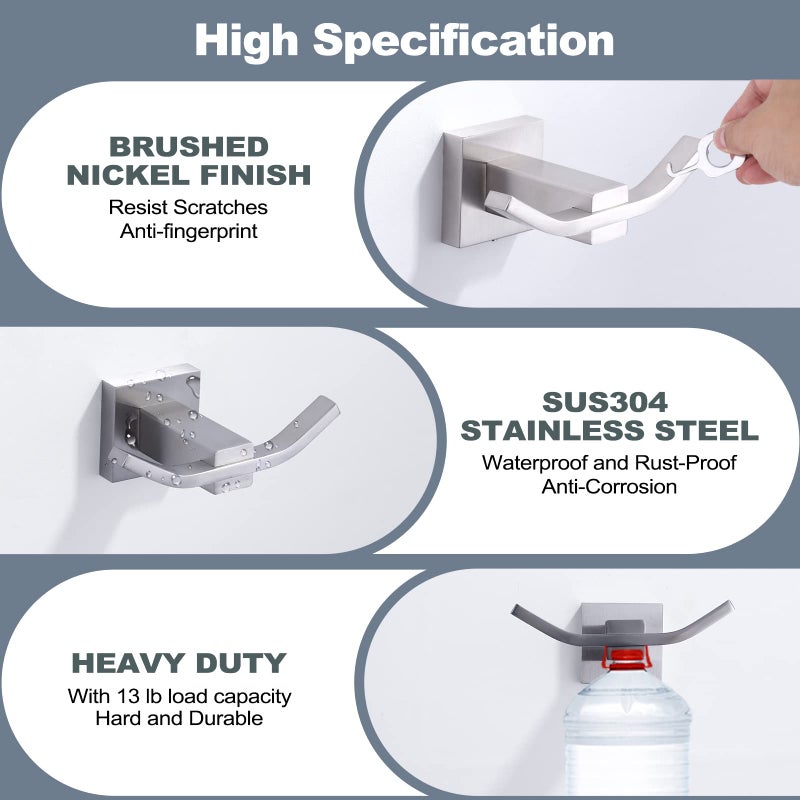 High Specification

BRUSHED NICKEL FINISH
Resist Scratches
Anti-fingerprint

SUS304 STAINLESS STEEL
Waterproof and Rust-Proof
Anti-Corrosion

HEAVY DUTY
With 13 lb load capacity
Hard and Durable