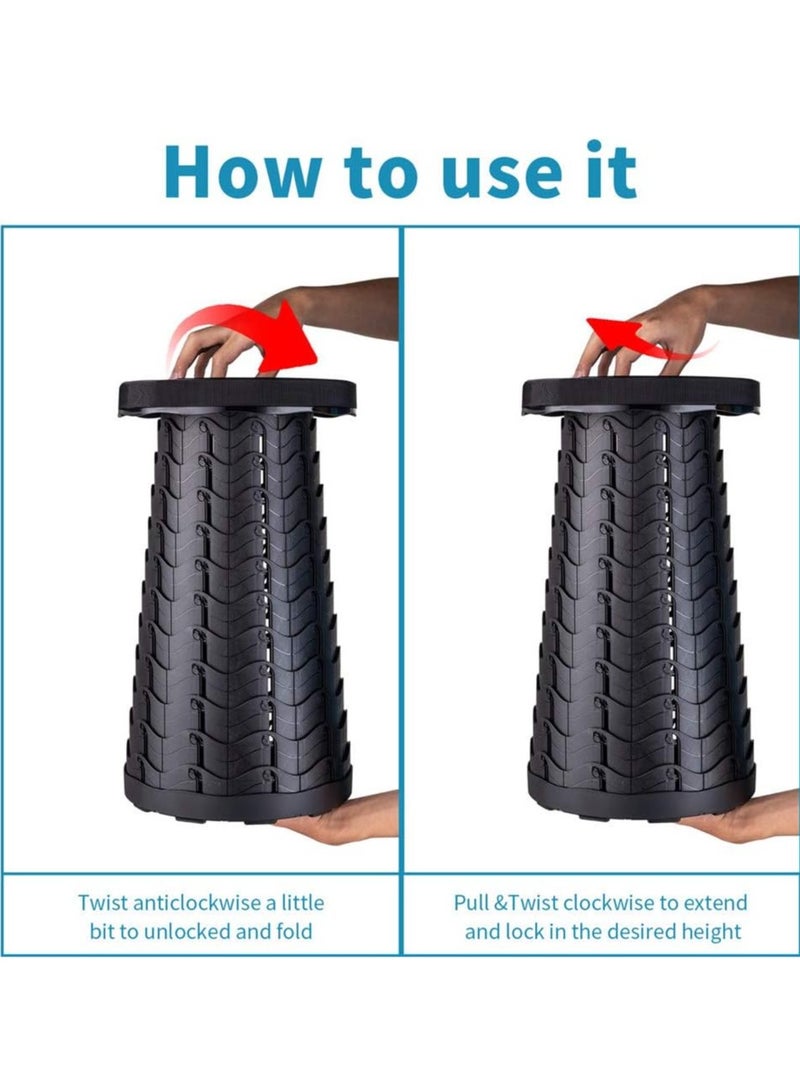 How to use it

Twist anticlockwise a little bit to unlocked and fold

Pull &Twist clockwise to extend and lock in the desired height