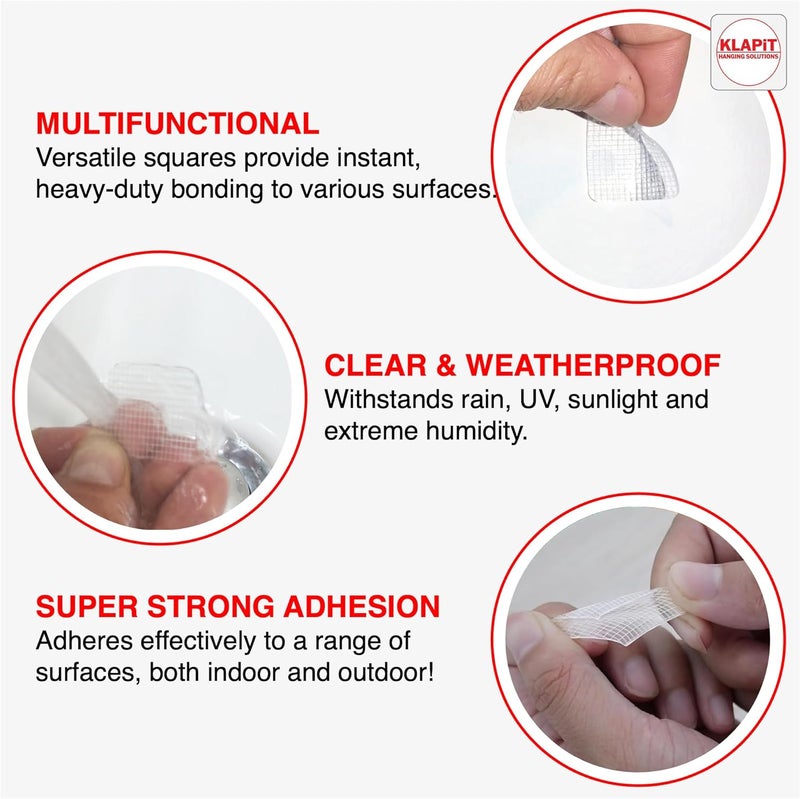 KLAPiT
HANGING SOLUTIONS

MULTIFUNCTIONAL
Versatile squares provide instant, heavy-duty bonding to various surfaces.

CLEAR & WEATHERPROOF
Withstands rain, UV, sunlight and extreme humidity.

SUPER STRONG ADHESION
Adheres effectively to a range of surfaces, both indoor and outdoor!