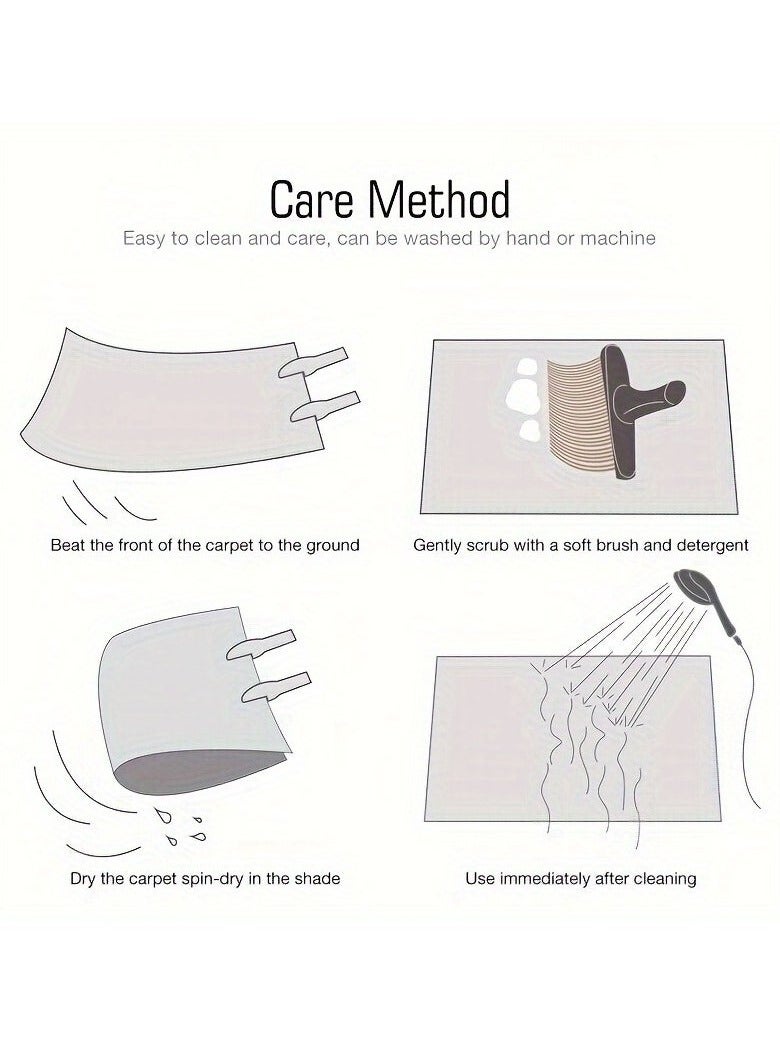 Care Method

Easy to clean and care, can be washed by hand or machine

Beat the front of the carpet to the ground

Gently scrub with a soft brush and detergent

Dry the carpet spin-dry in the shade

Use immediately after cleaning