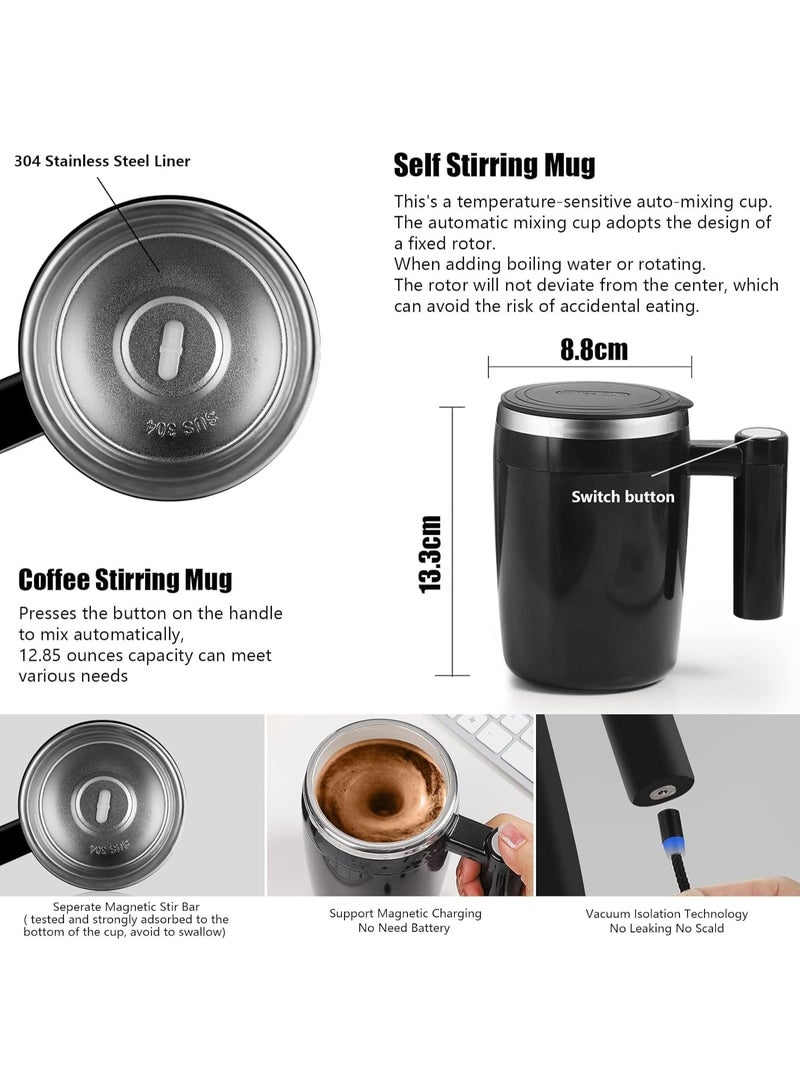 304 Stainless Steel Liner

SUS 304

Self Stirring Mug

This's a temperature-sensitive auto-mixing cup. The automatic mixing cup adopts the design of a fixed rotor.
When adding boiling water or rotating.
The rotor will not deviate from the center, which can avoid the risk of accidental eating.

8.8cm

13.3cm

Switch button

Coffee Stirring Mug

Presses the button on the handle to mix automatically,
12.85 ounces capacity can meet various needs

SUS 304

Seperate Magnetic Stir Bar ( tested and strongly adsorbed to the bottom of the cup, avoid to swallow)

Support Magnetic Charging
No Need Battery

Vacuum Isolation Technology
No Leaking No Scald