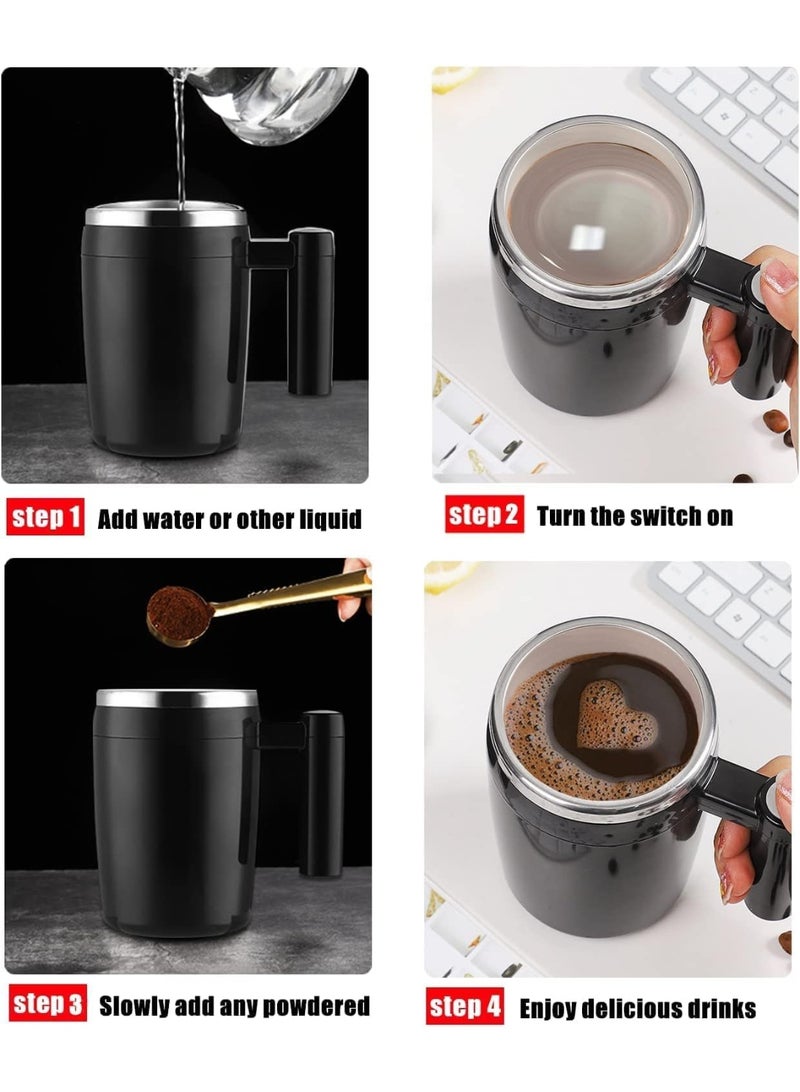 step 1 Add water or other liquid

step 2 Turn the switch on

step 3 Slowly add any powdered

step 4 Enjoy delicious drinks