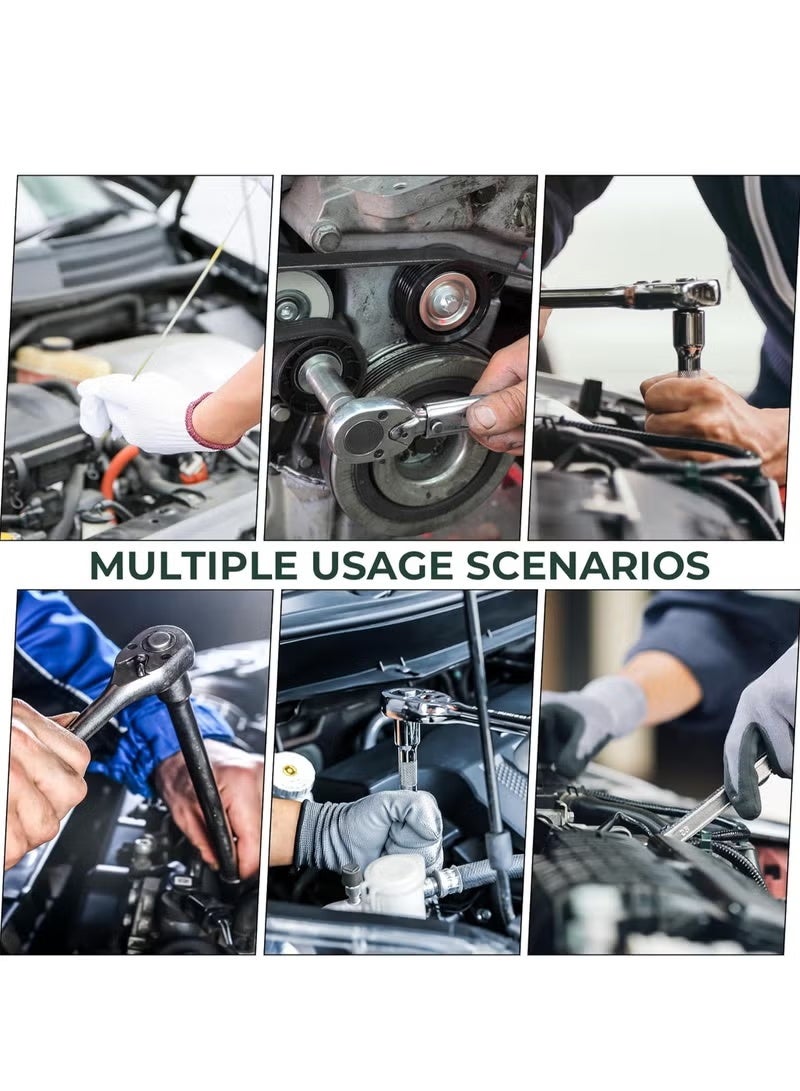 MULTIPLE USAGE SCENARIOS