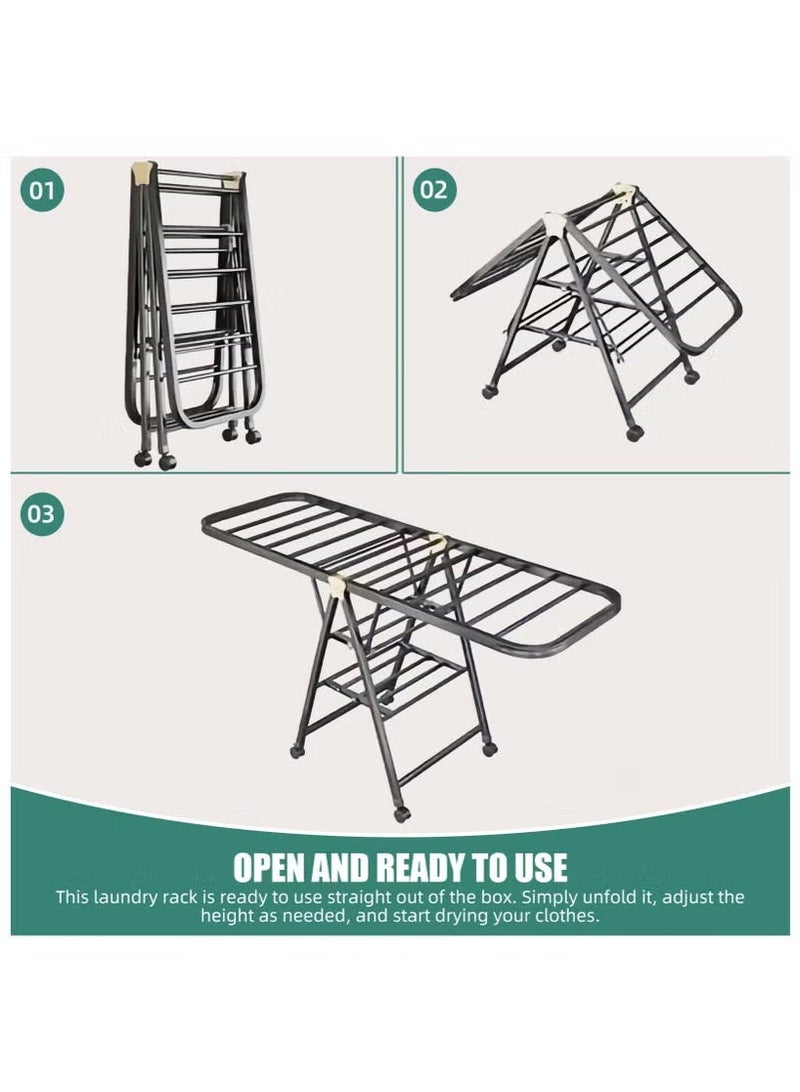 01

02

03

OPEN AND READY TO USE

This laundry rack is ready to use straight out of the box. Simply unfold it, adjust the height as needed, and start drying your clothes.