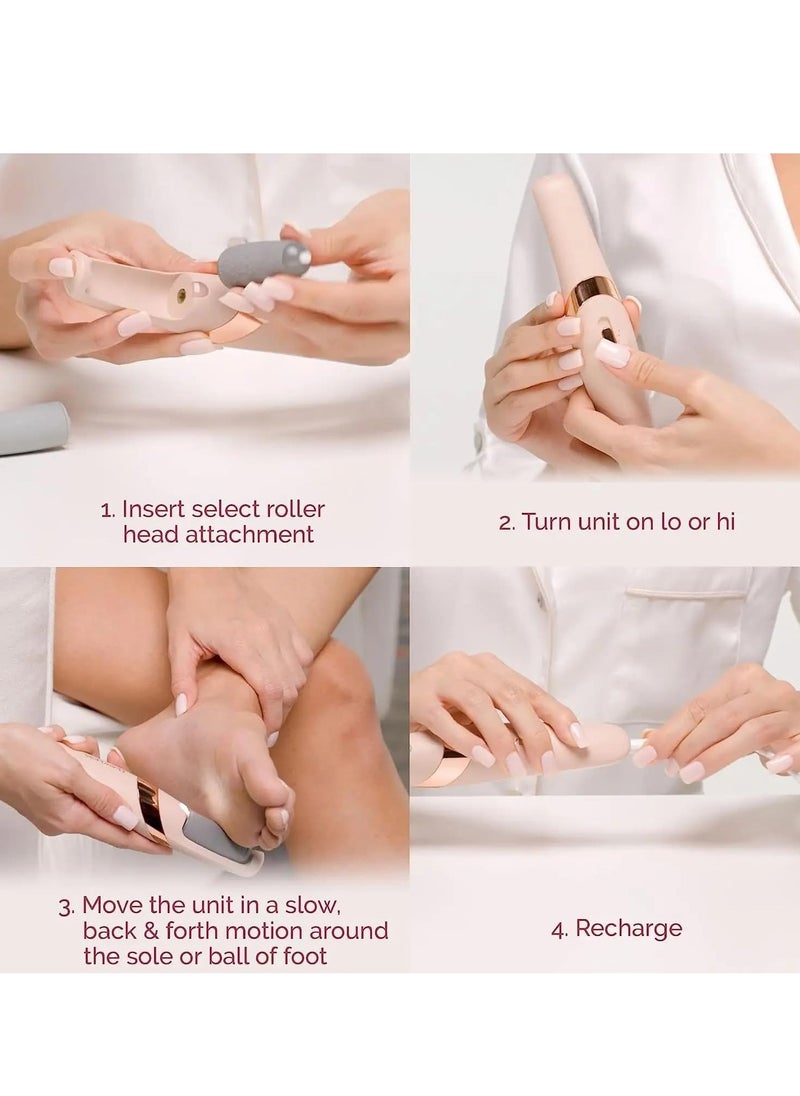 1. Insert select roller head attachment

2. Turn unit on lo or hi

3. Move the unit in a slow, back & forth motion around the sole or ball of foot

4. Recharge