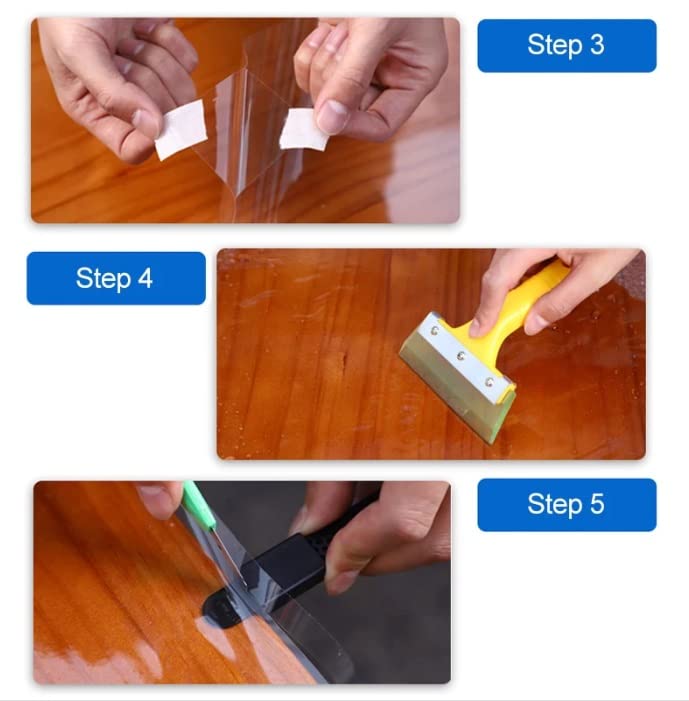 Step 3

Step 4

Step 5