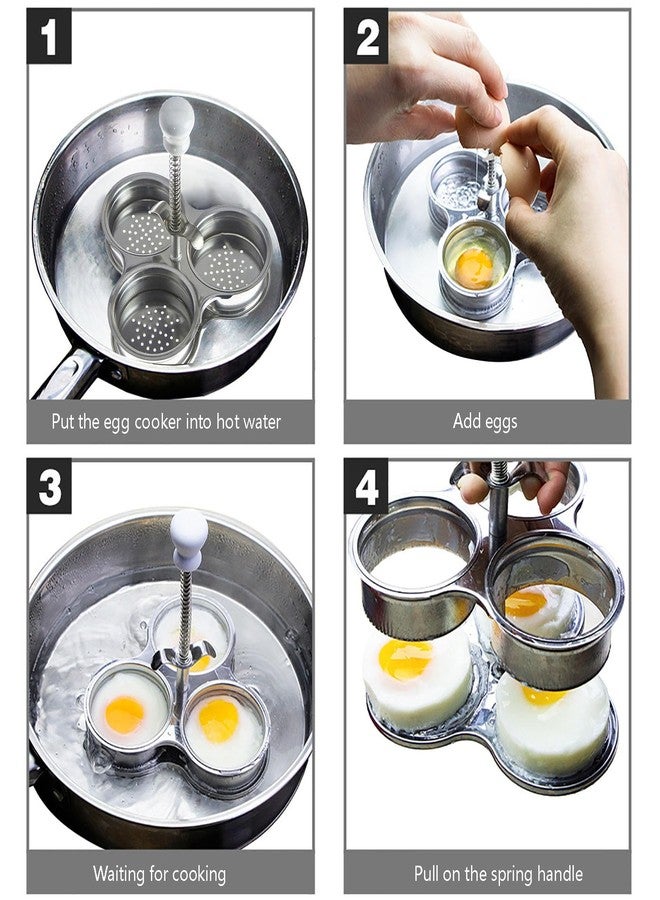 1

Put the egg cooker into hot water

2

Add eggs

3

Waiting for cooking

4

Pull on the spring handle