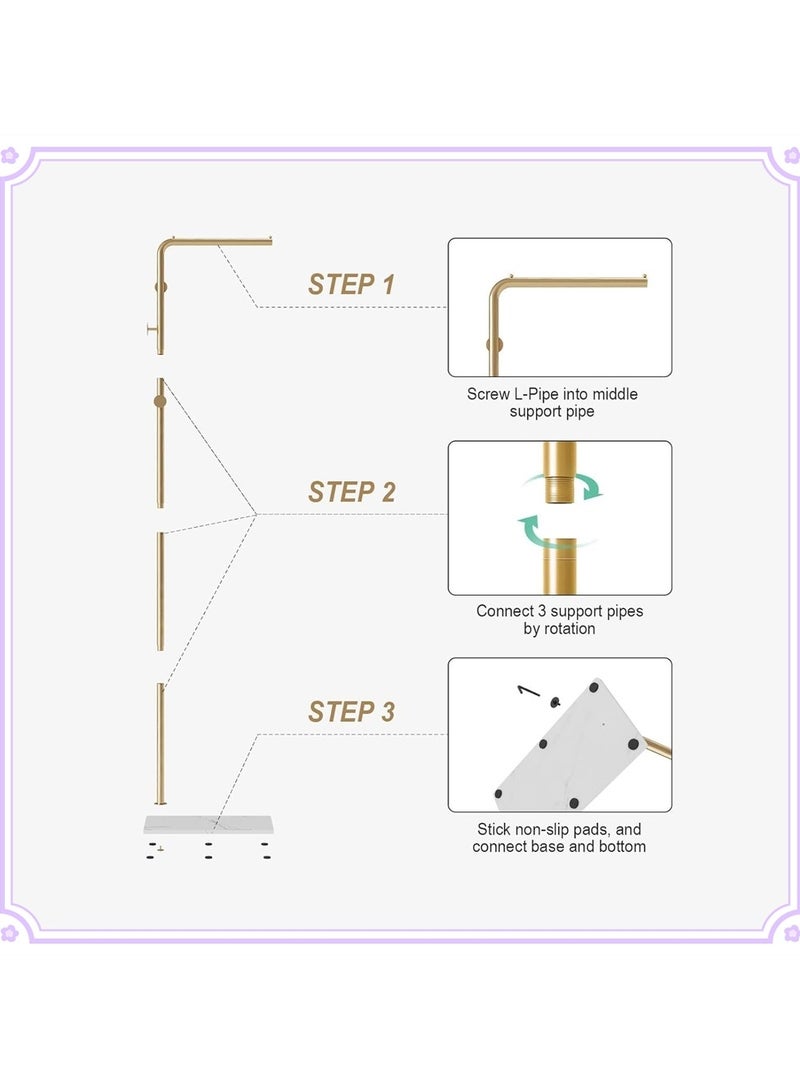 STEP 1

Screw L-Pipe into middle support pipe

STEP 2

Connect 3 support pipes by rotation

STEP 3

Stick non-slip pads, and connect base and bottom