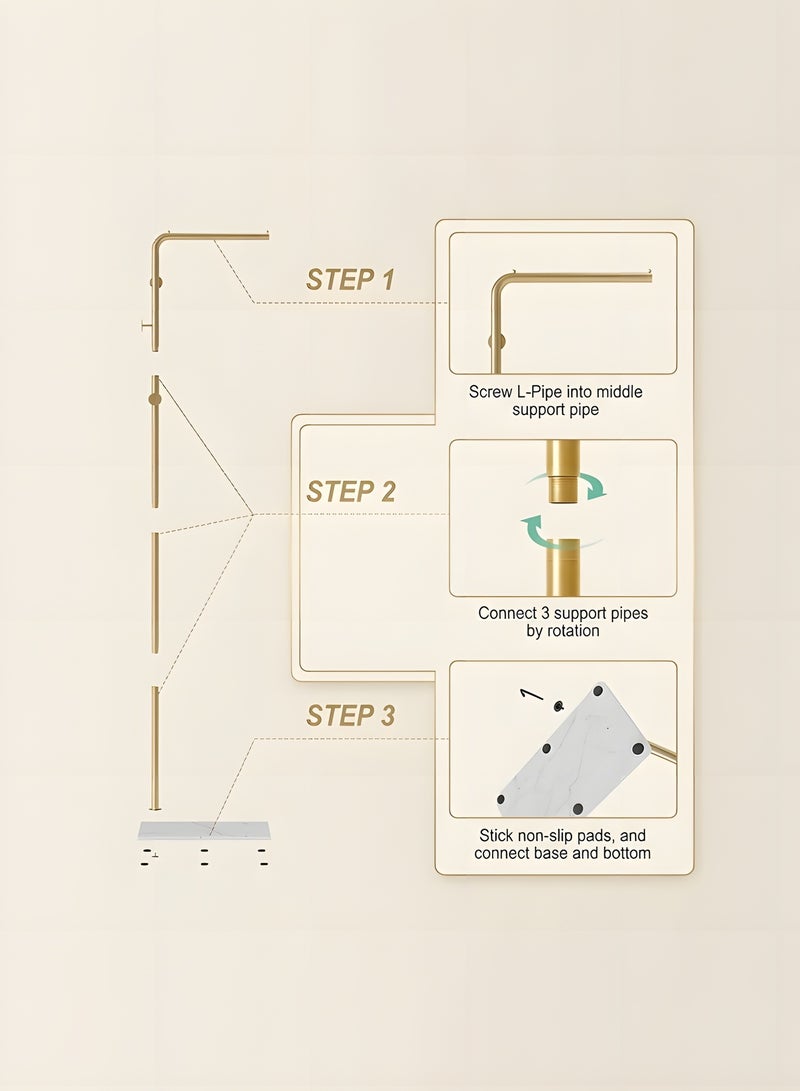 STEP 1

Screw L-Pipe into middle support pipe

STEP 2

Connect 3 support pipes by rotation

STEP 3

Stick non-slip pads, and connect base and bottom