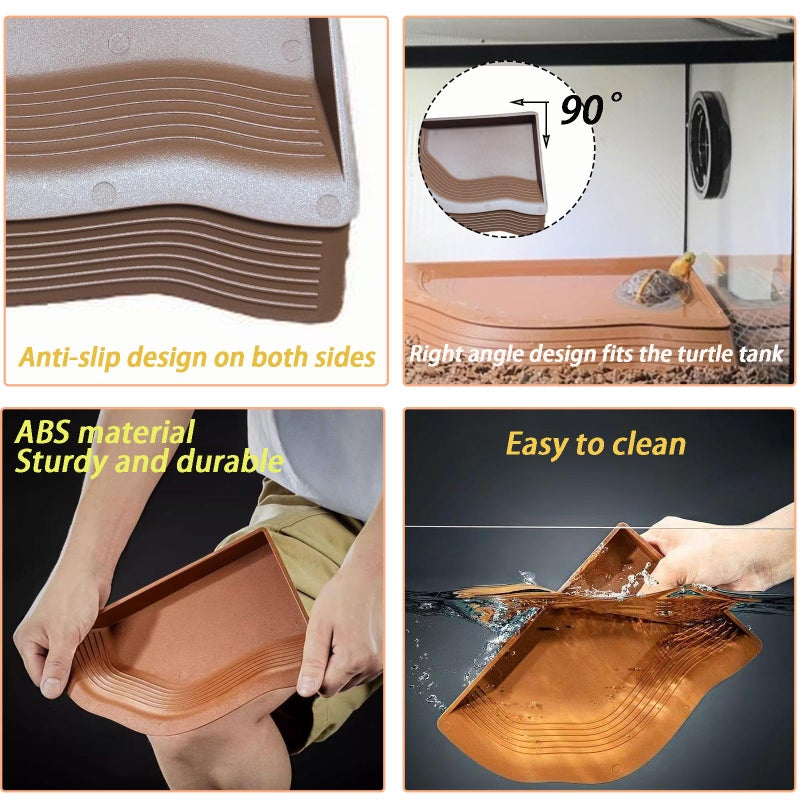 Anti-slip design on both sides

90°

Right angle design fits the turtle tank

ABS material
Sturdy and durable

Easy to clean