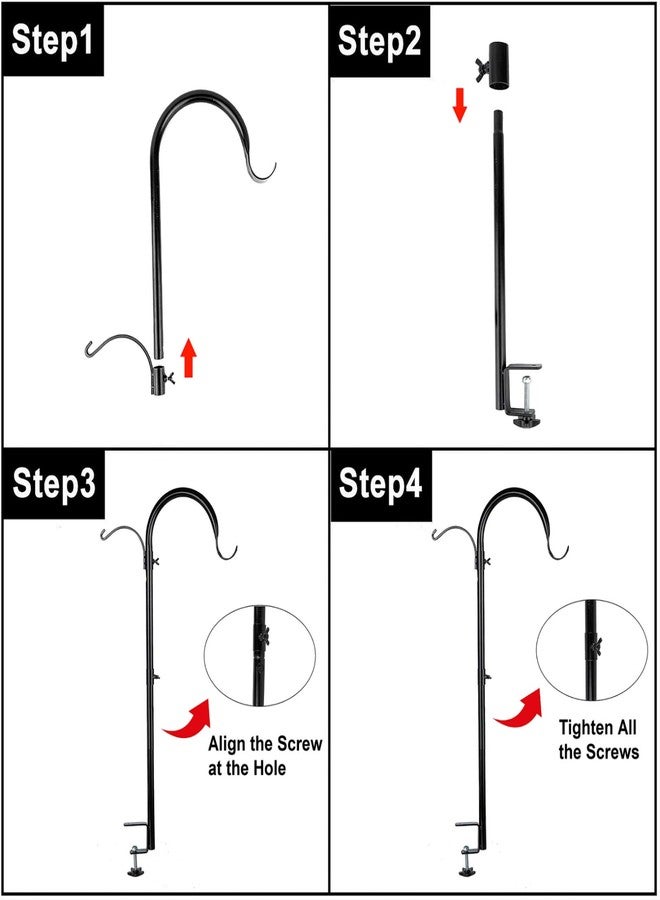 Step1

Step2

Step3

Align the Screw at the Hole

Step4

Tighten All the Screws