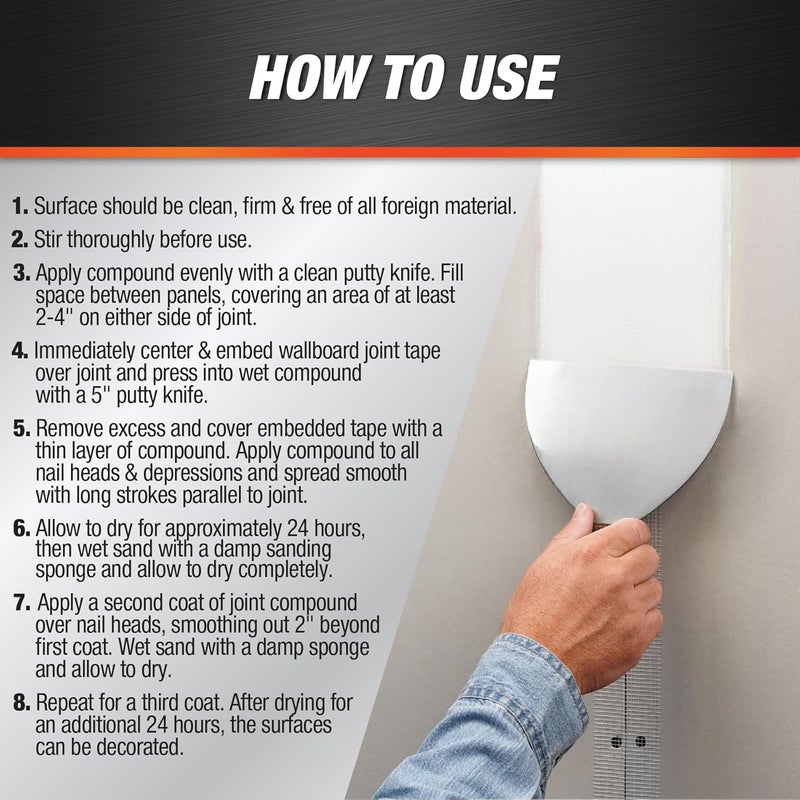 HOW TO USE

1. Surface should be clean, firm & free of all foreign material.

2. Stir thoroughly before use.

3. Apply compound evenly with a clean putty knife. Fill space between panels, covering an area of at least 2-4" on either side of joint.

4. Immediately center & embed wallboard joint tape over joint and press into wet compound with a 5" putty knife.

5. Remove excess and cover embedded tape with a thin layer of compound. Apply compound to all nail heads & depressions and spread smooth with long strokes parallel to joint.

6. Allow to dry for approximately 24 hours, then wet sand with a damp sanding sponge and allow to dry completely.

7. Apply a second coat of joint compound over nail heads, smoothing out 2" beyond first coat. Wet sand with a damp sponge and allow to dry.

8. Repeat for a third coat. After drying for an additional 24 hours, the surfaces can be decorated.