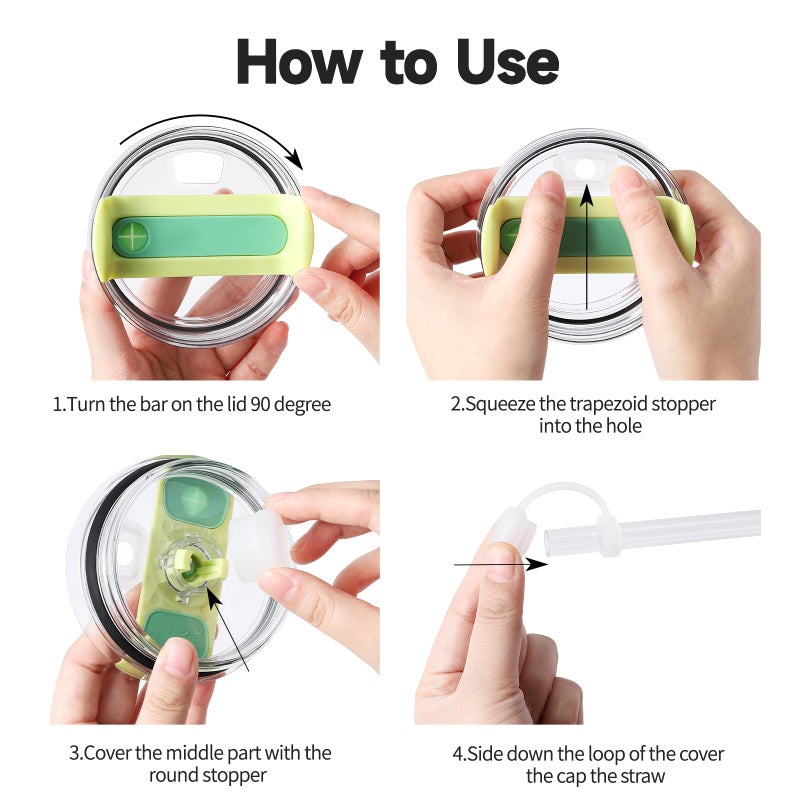 How to Use

1.Turn the bar on the lid 90 degree

2.Squeeze the trapezoid stopper into the hole

3.Cover the middle part with the round stopper

4.Side down the loop of the cover the cap the straw