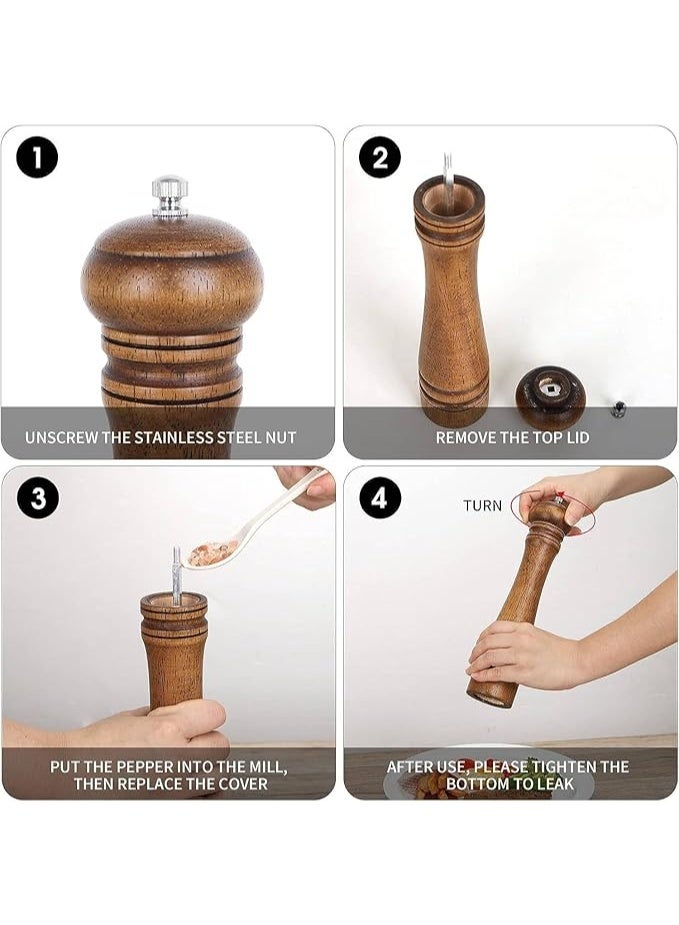 1
UNSCREW THE STAINLESS STEEL NUT

2
REMOVE THE TOP LID

3
PUT THE PEPPER INTO THE MILL, THEN REPLACE THE COVER

4
TURN
AFTER USE, PLEASE TIGHTEN THE BOTTOM TO LEAK