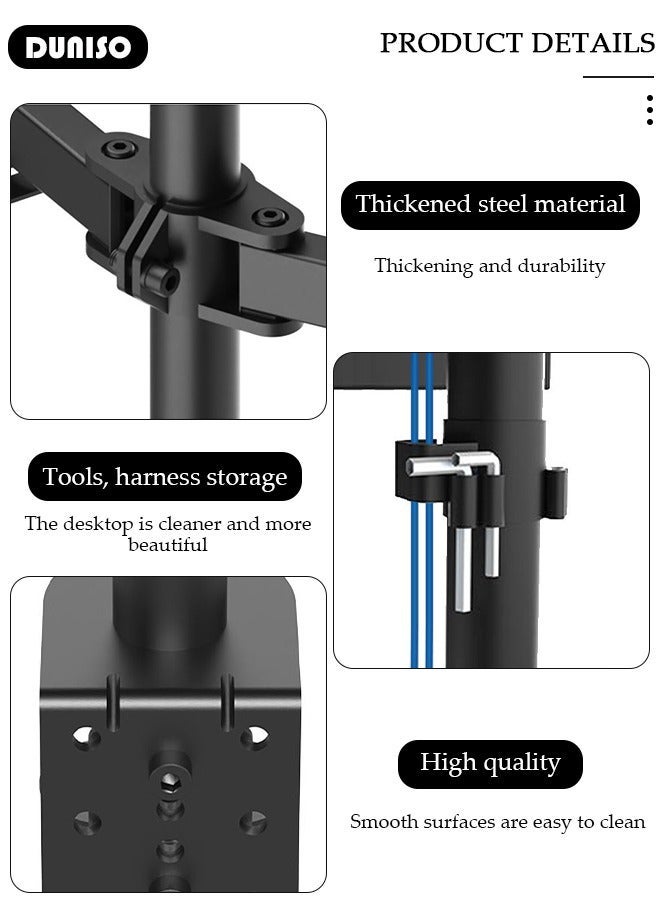 DUNISO

PRODUCT DETAILS

Thickened steel material

Thickening and durability

Tools, harness storage

The desktop is cleaner and more beautiful

High quality

Smooth surfaces are easy to clean